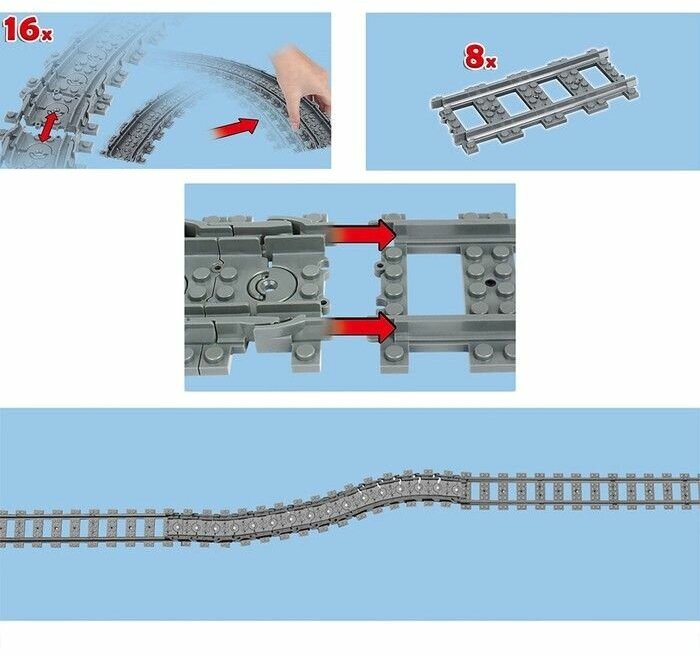 16x

8x