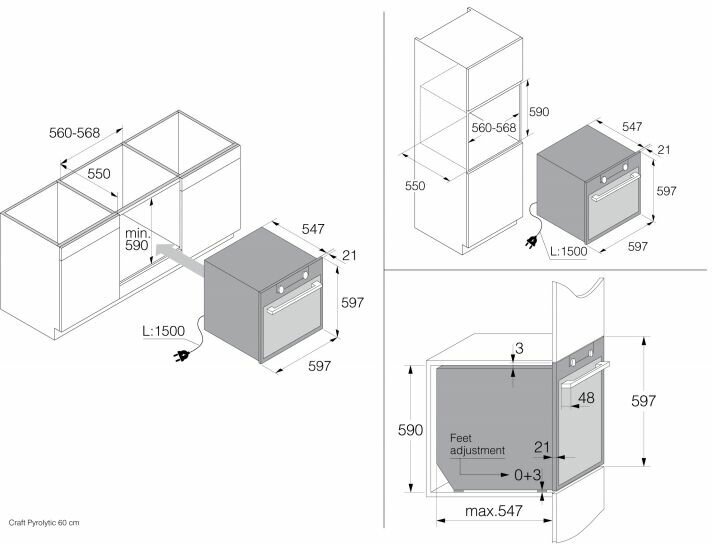 560-568

550

min. 590

547

21

597

L:1500

597

590

560-568

547

21

550

597

L:1500

597

3

48

597

590

Feet adjustment

21

0+3

max.547

Craft Pyrolytic 60 cm