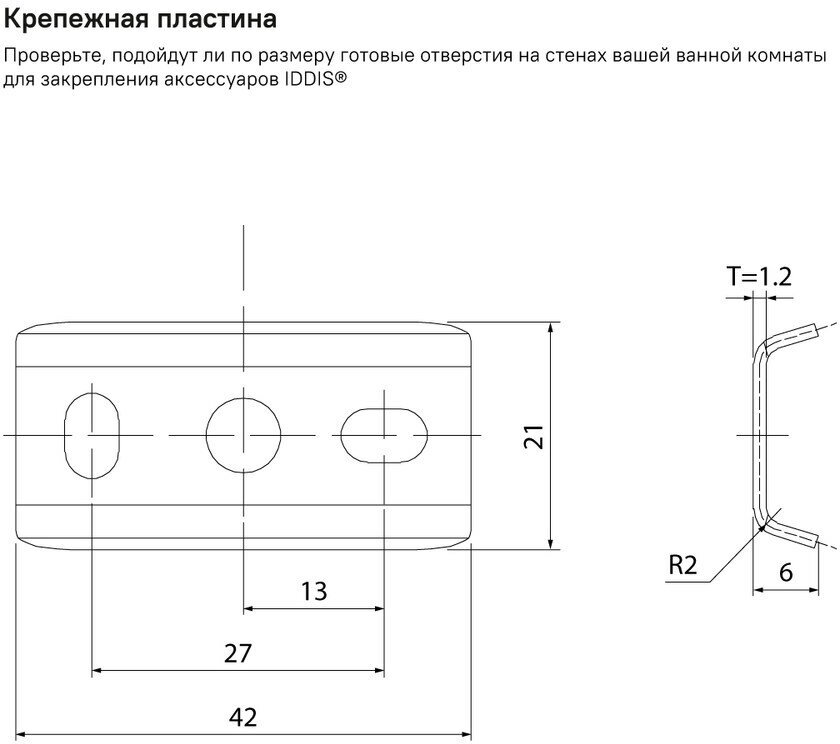 Крепежная пластина

Проверьте, подойдут ли по размеру готовые отверстия на стенах вашей ванной комнаты для закрепления аксессуаров IDDIS®

T=1.2
21
R2
6
13
27
42