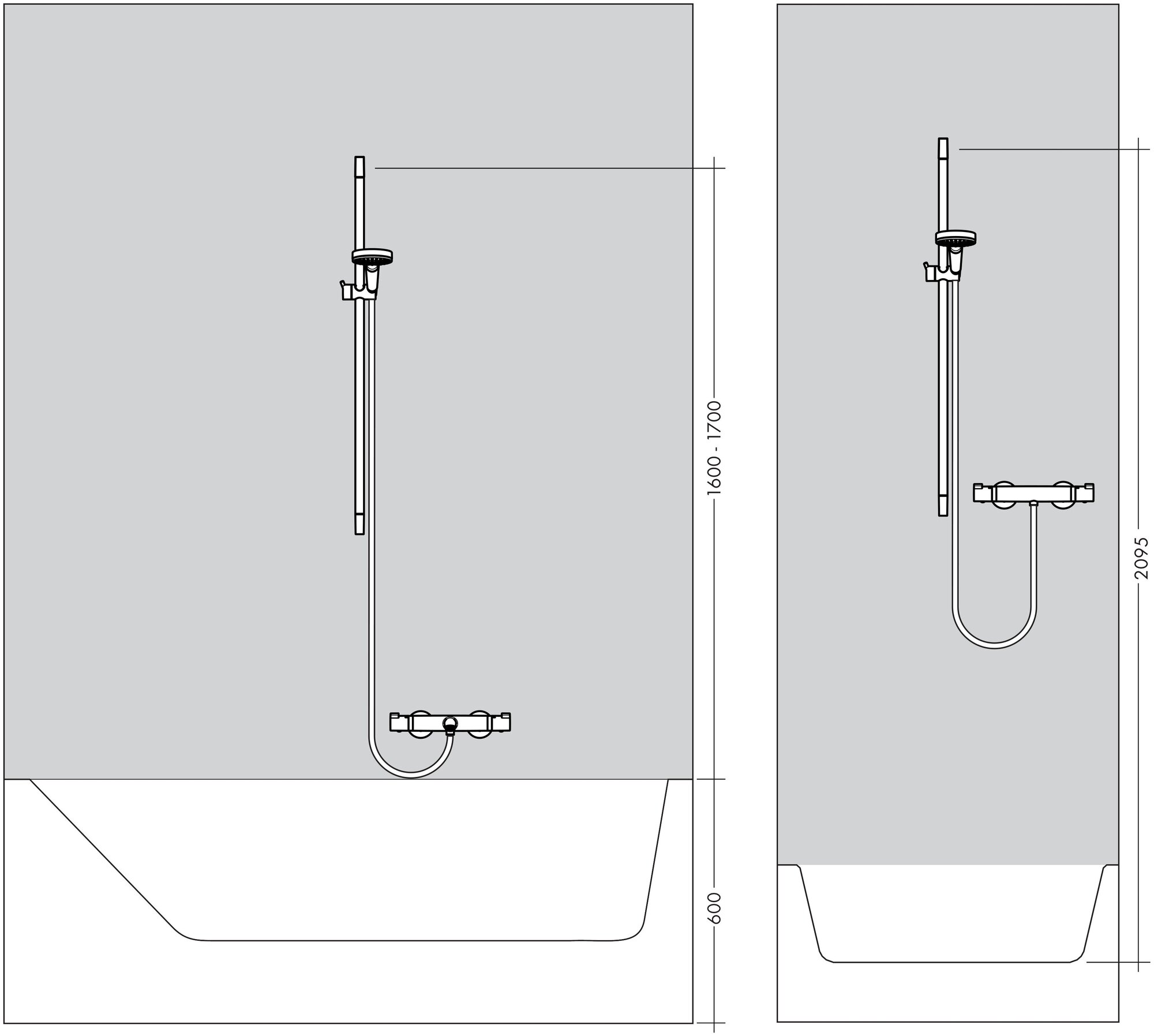 1600 - 1700

600

2095