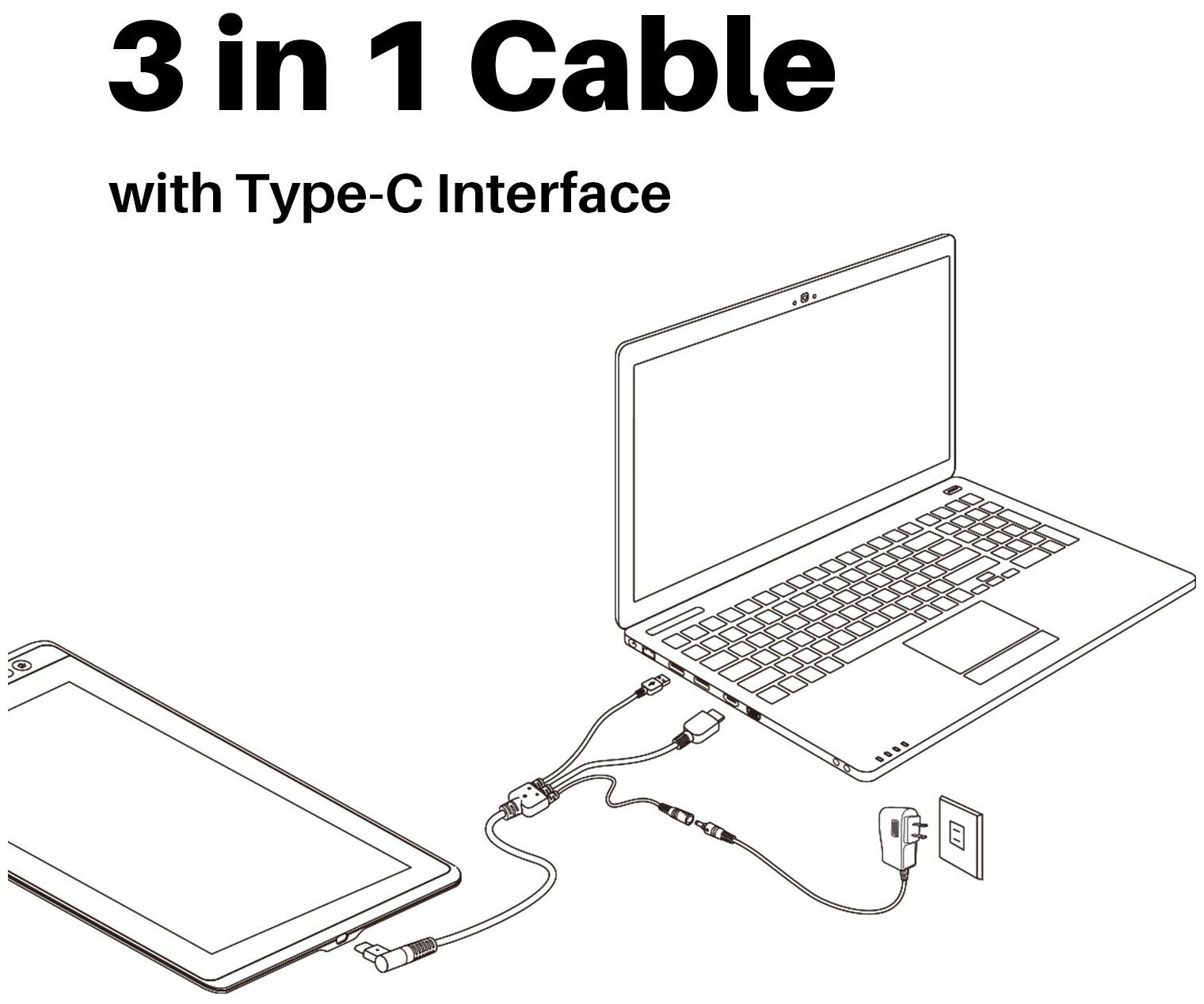 3 in 1 Cable

with Type-C Interface