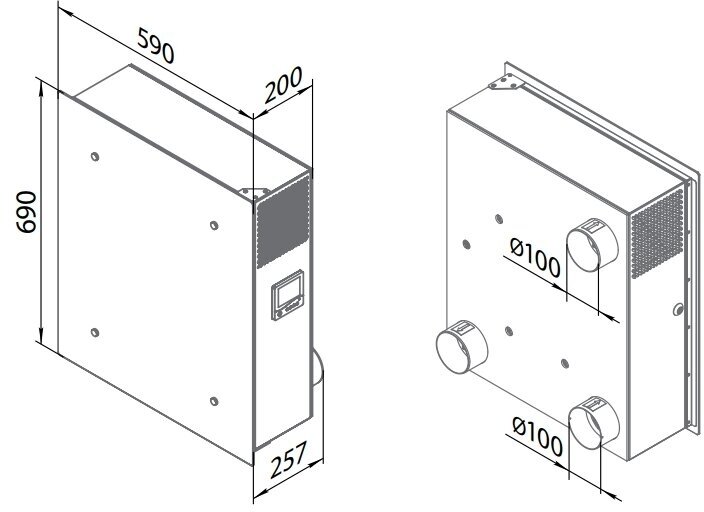 590
200
690
257
Ø100
Ø100