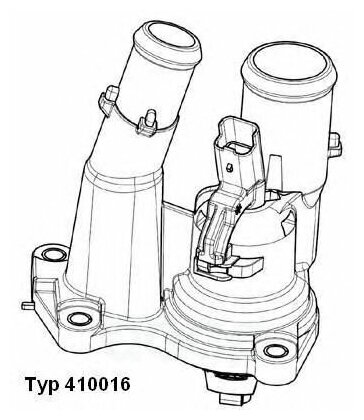 Typ 410016