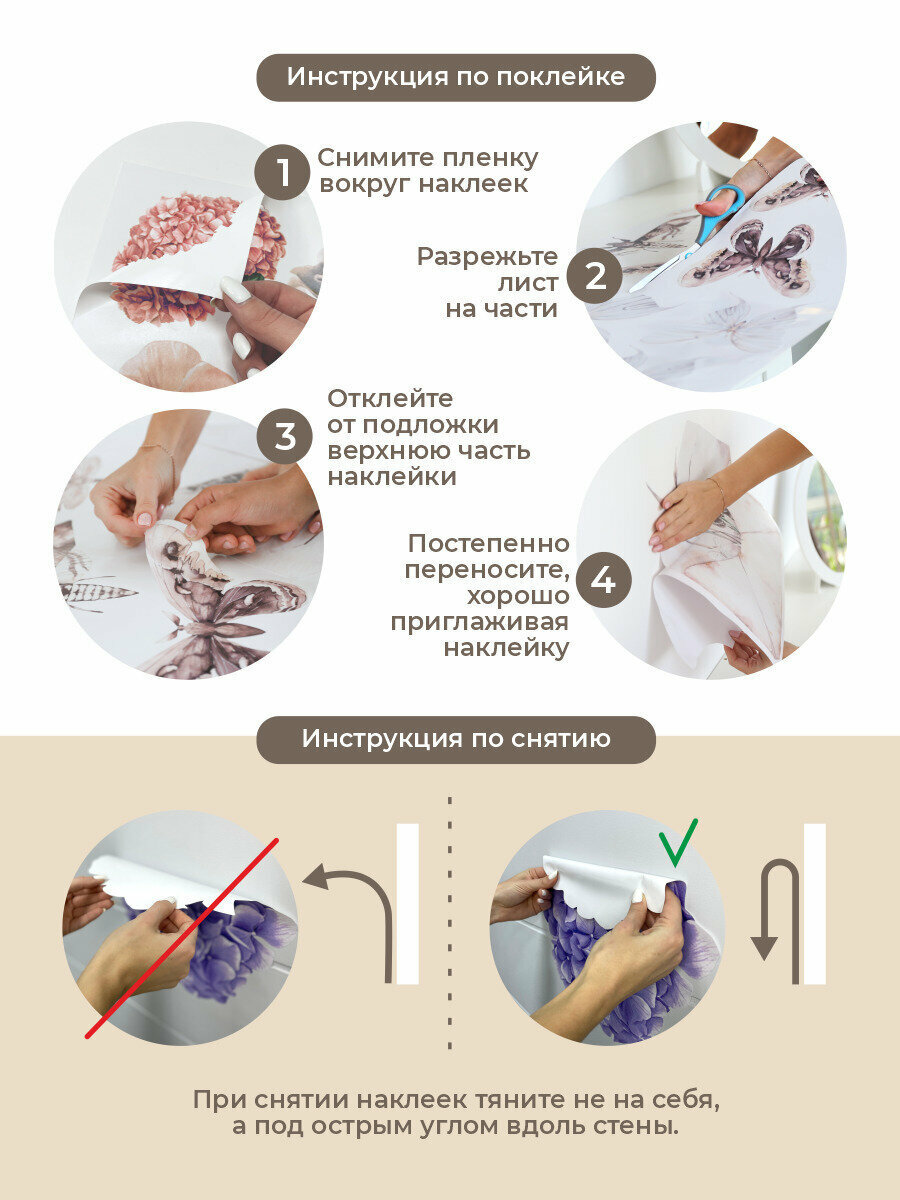 Инструкция по поклейке

1 Снимите пленку вокруг наклеек

Разрежьте лист на части 2

3 Отклейте от подложки верхнюю часть наклейки

Постепенно переносите, хорошо приглаживая наклейку 4

Инструкция по снятию

При снятии наклеек тяните не на себя, а под острым углом вдоль стены.