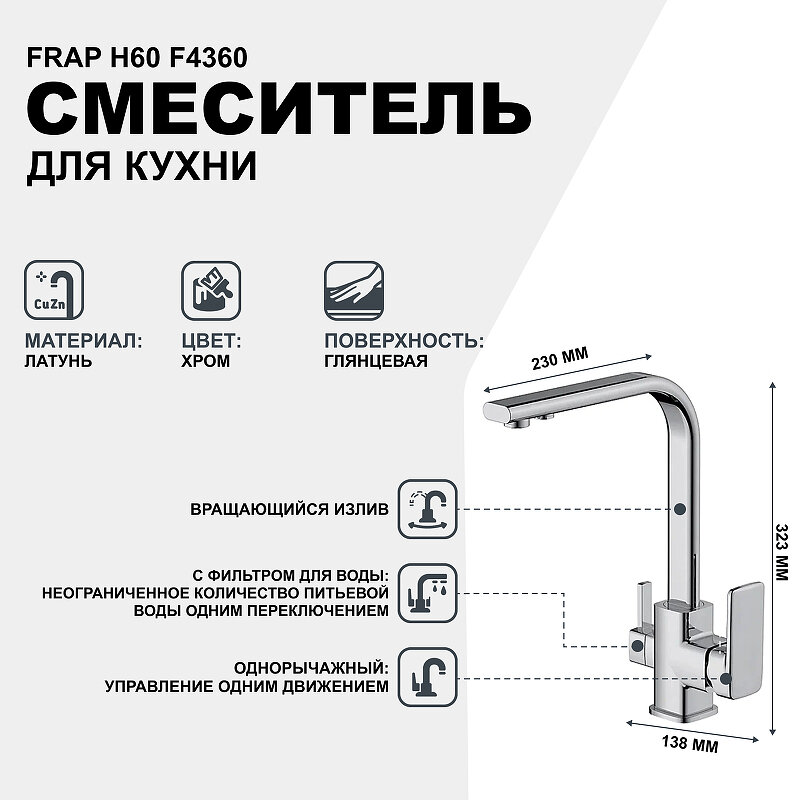 FRAP H60 F4360
СМЕСИТЕЛЬ
ДЛЯ КУХНИ

CuZn

МАТЕРИАЛ:
ЛАТУНЬ

ЦВЕТ:
ХРОМ

ПОВЕРХНОСТЬ:
ГЛЯНЦЕВАЯ

230 ММ

323 ММ

138 ММ

ВРАЩАЮЩИЙСЯ ИЗЛИВ

С ФИЛЬТРОМ ДЛЯ ВОДЫ:
НЕОГРАНИЧЕННОЕ КОЛИЧЕСТВО ПИТЬЕВОЙ ВОДЫ ОДНИМ ПЕРЕКЛЮЧЕНИЕМ

ОДНОРЫЧАЖНЫЙ:
УПРАВЛЕНИЕ ОДНИМ ДВИЖЕНИЕМ