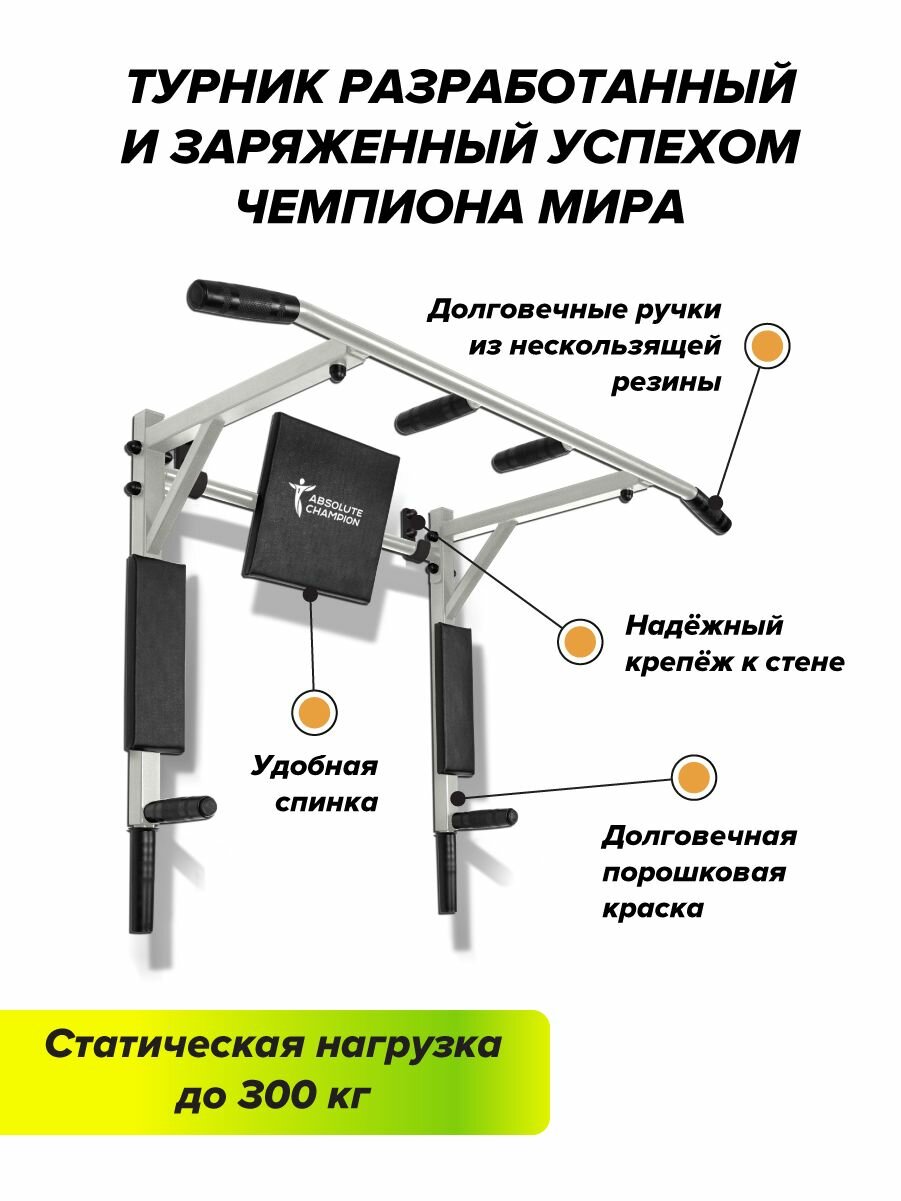 ТУРНИК РАЗРАБОТАННЫЙ И ЗАРЯЖЕННЫЙ УСПЕХОМ ЧЕМПИОНА МИРА

Долговечные ручки из нескользящей резины

ABSOLUTE CHAMPION

Надёжный крепёж к стене

Удобная спинка

Долговечная порошковая краска

Статическая нагрузка до 300 кг