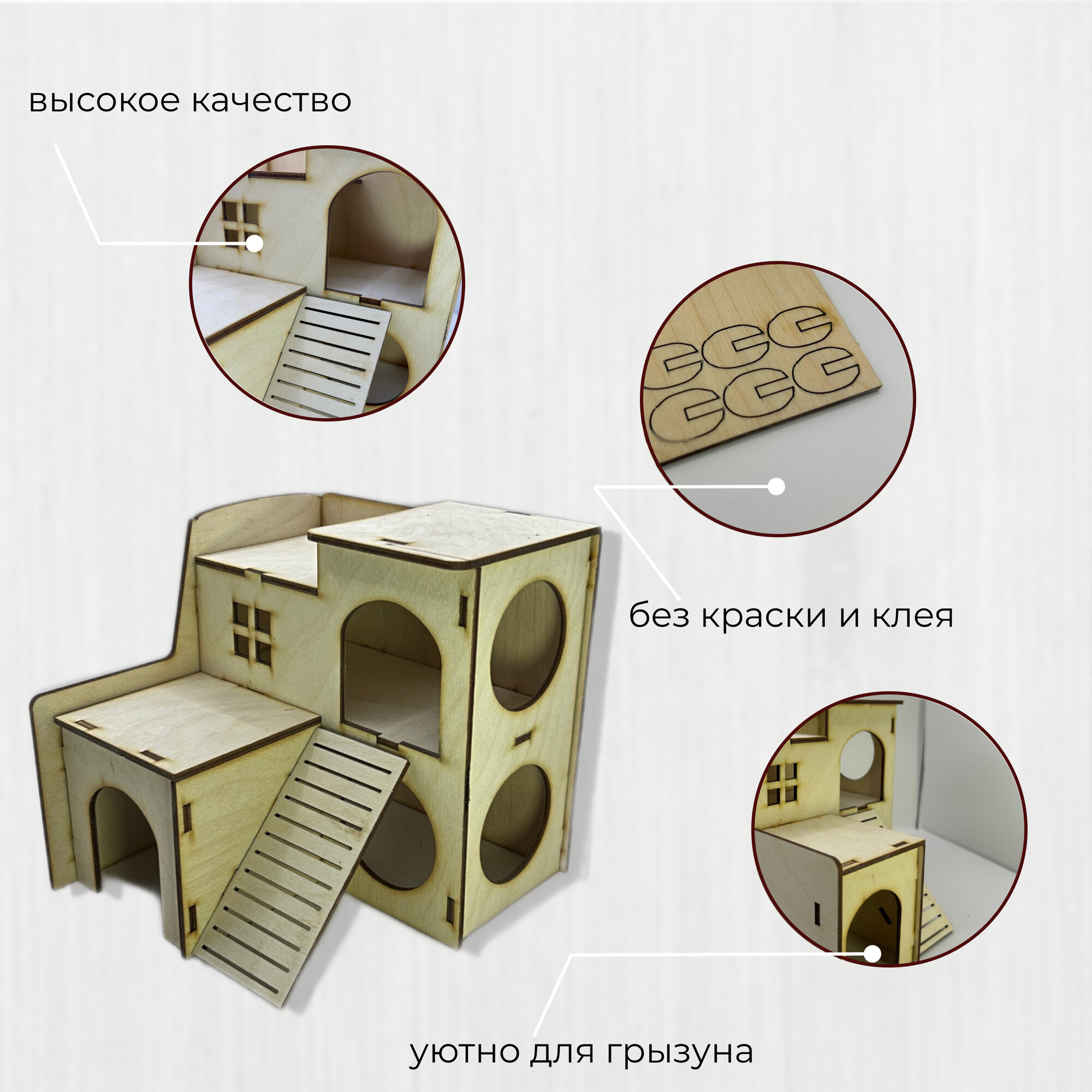 высокое качество

без краски и клея

уютно для грызуна