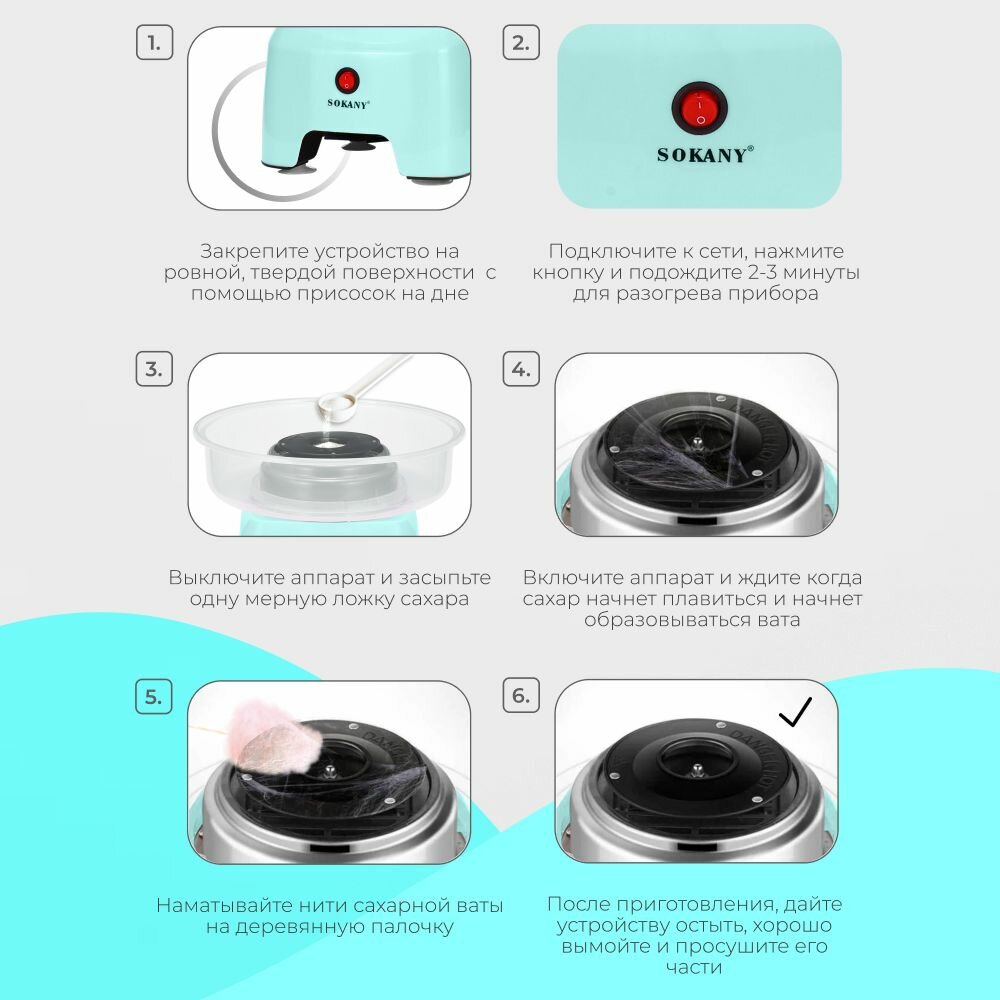 1.

SOKANY

Закрепите устройство на ровной, твердой поверхности с помощью присосок на дне

2.

SOKANY®

Подключите к сети, нажмите кнопку и подождите 2-3 минуты для разогрева прибора

3.

Выключите аппарат и засыпьте одну мерную ложку сахара

4.

Включите аппарат и ждите когда сахар начнет плавиться и начнет образовываться вата

5.

Наматывайте нити сахарной ваты на деревянную палочку

6.

После приготовления, дайте устройству остыть, хорошо вымойте и просушите его части