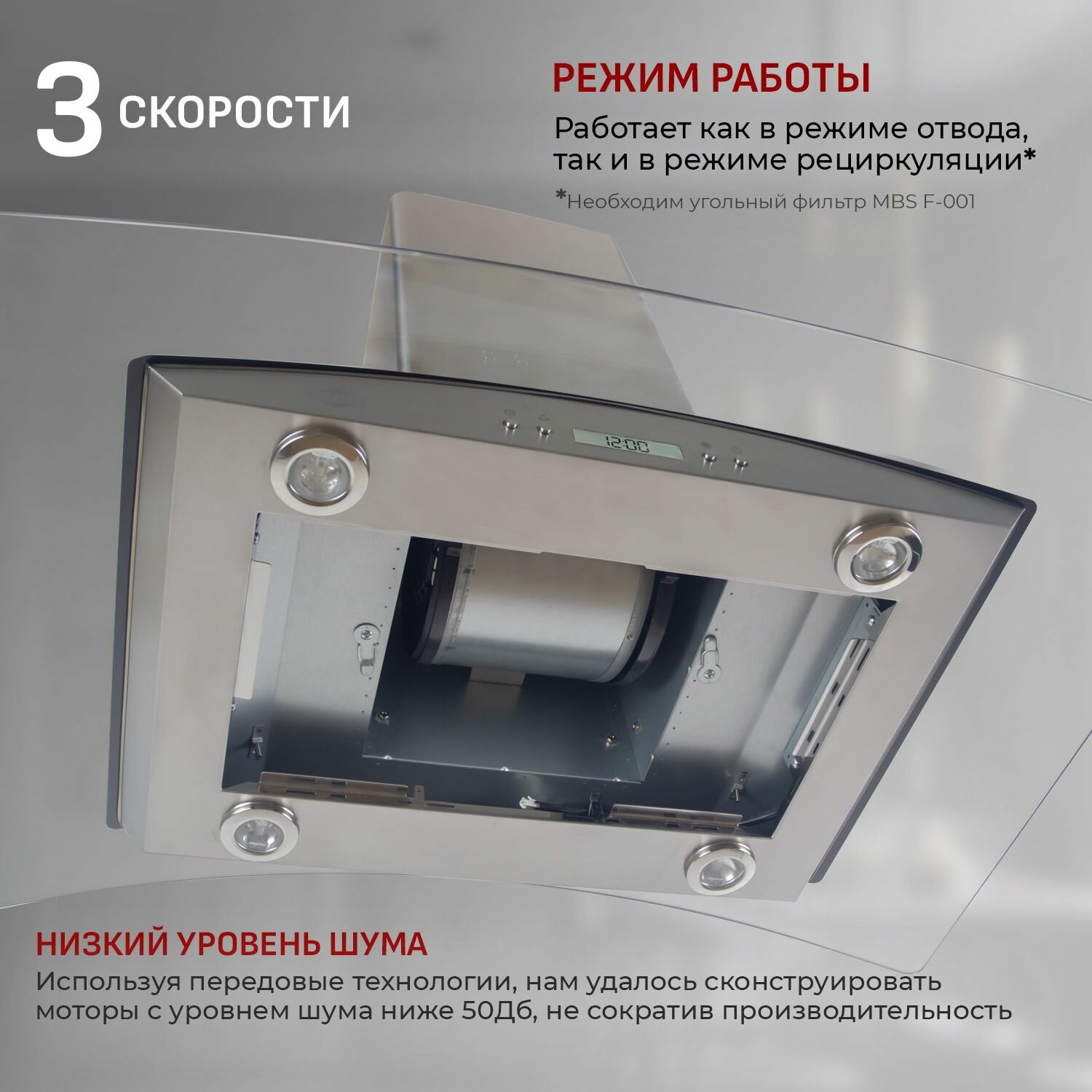 3 СКОРОСТИ

РЕЖИМ РАБОТЫ

Работает как в режиме отвода, так и в режиме рециркуляции*

*Необходим угольный фильтр MBS F-001

12:00

НИЗКИЙ УРОВЕНЬ ШУМА

Используя передовые технологии, нам удалось сконструировать моторы с уровнем шума ниже 50Дб, не сократив производительность