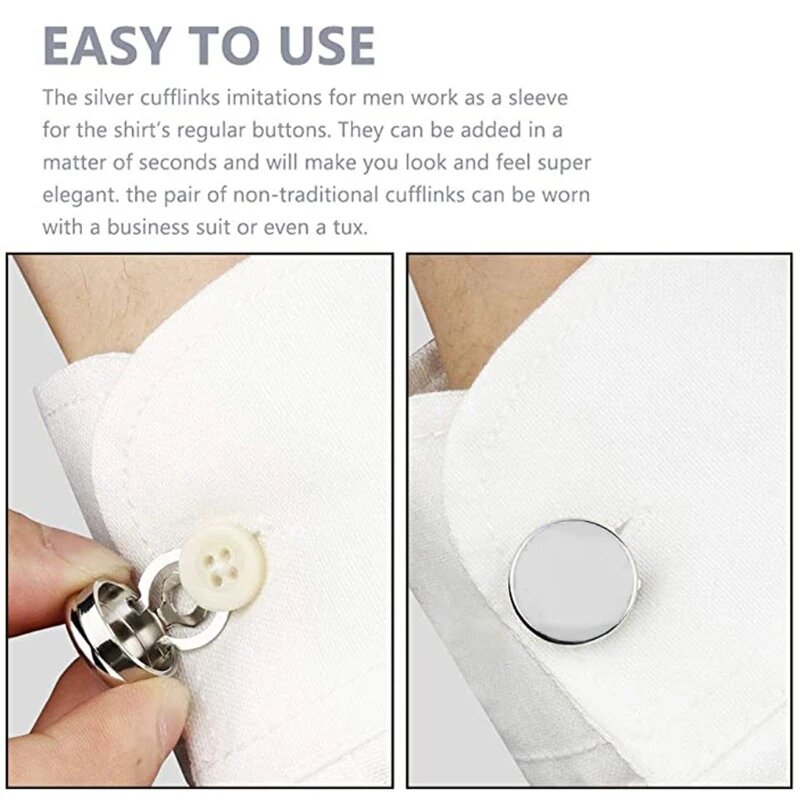 EASY TO USE

The silver cufflinks imitations for men work as a sleeve for the shirt's regular buttons. They can be added in a matter of seconds and will make you look and feel super elegant. the pair of non-traditional cufflinks can be worn with a business suit or even a tux.