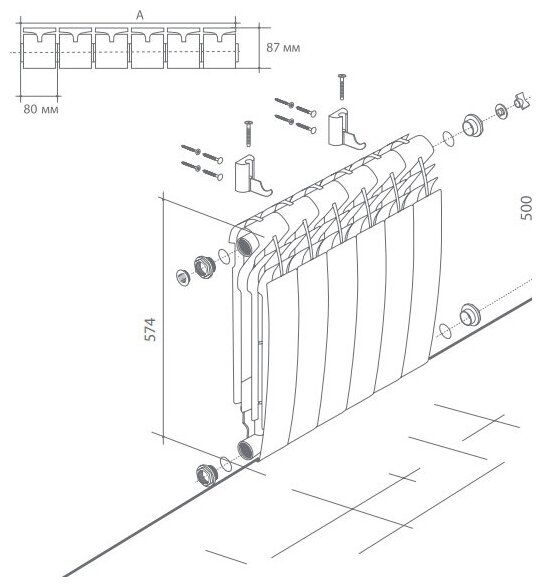 A
87 мм
80 мм
500
574