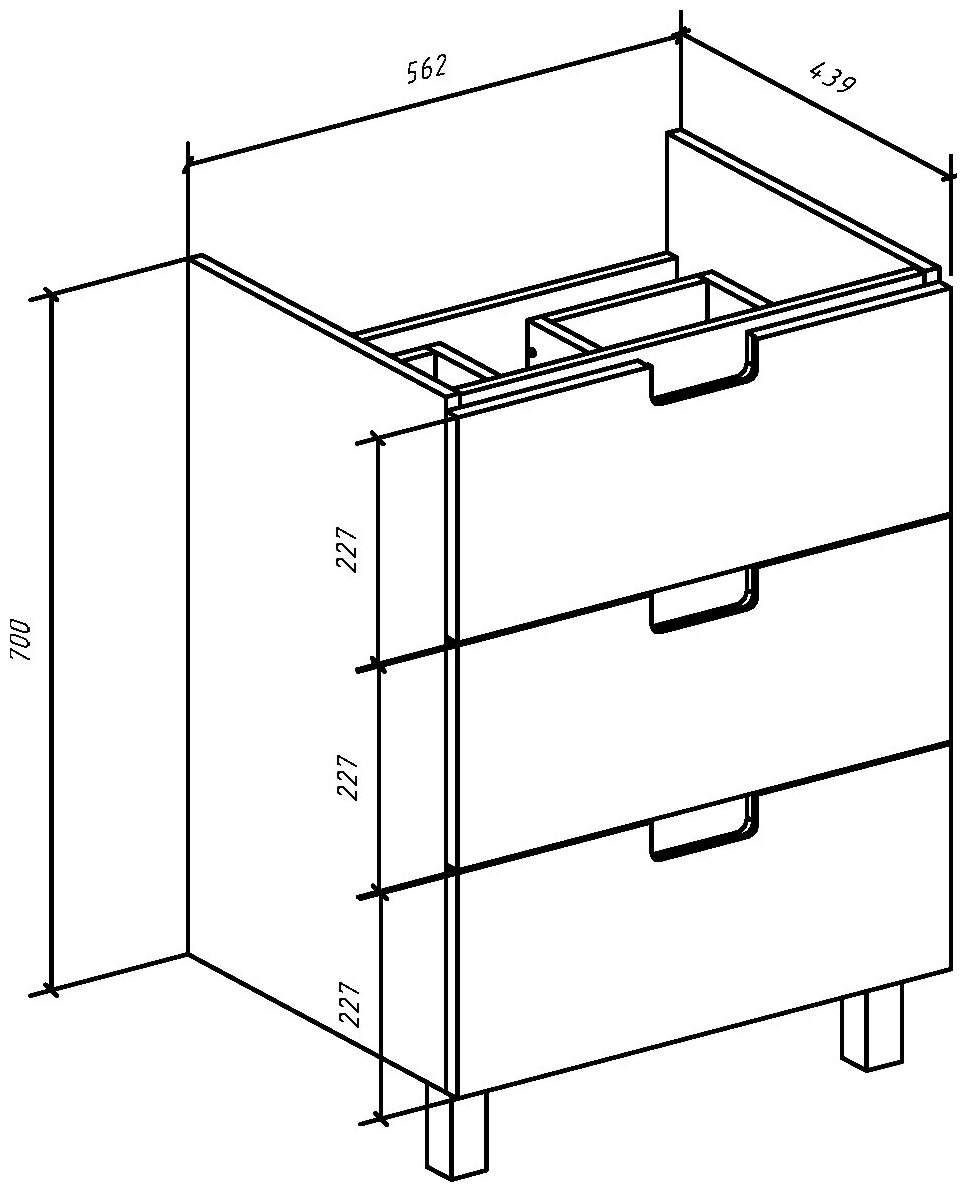 562
439
700
227
227
227