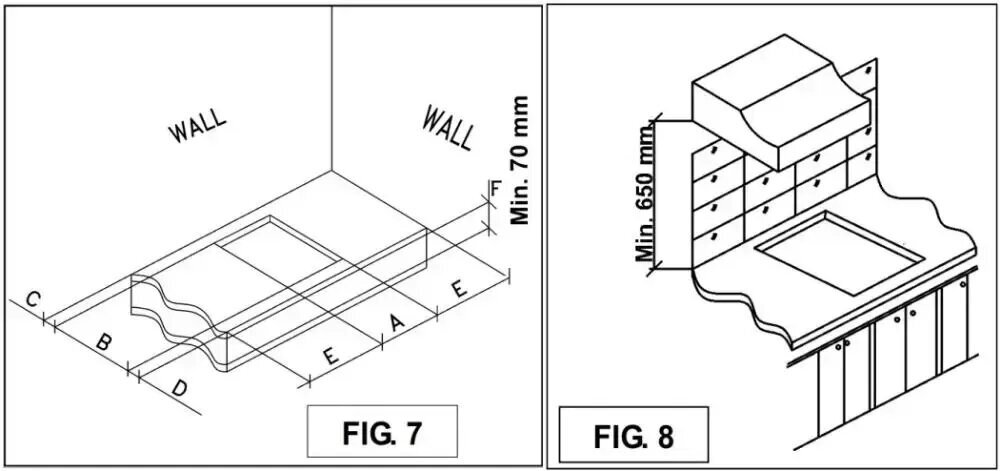 WALL

WALL

Min. 70 mm

F

C

B

D

E

A

E

FIG. 7

Min. 650 mm

FIG. 8