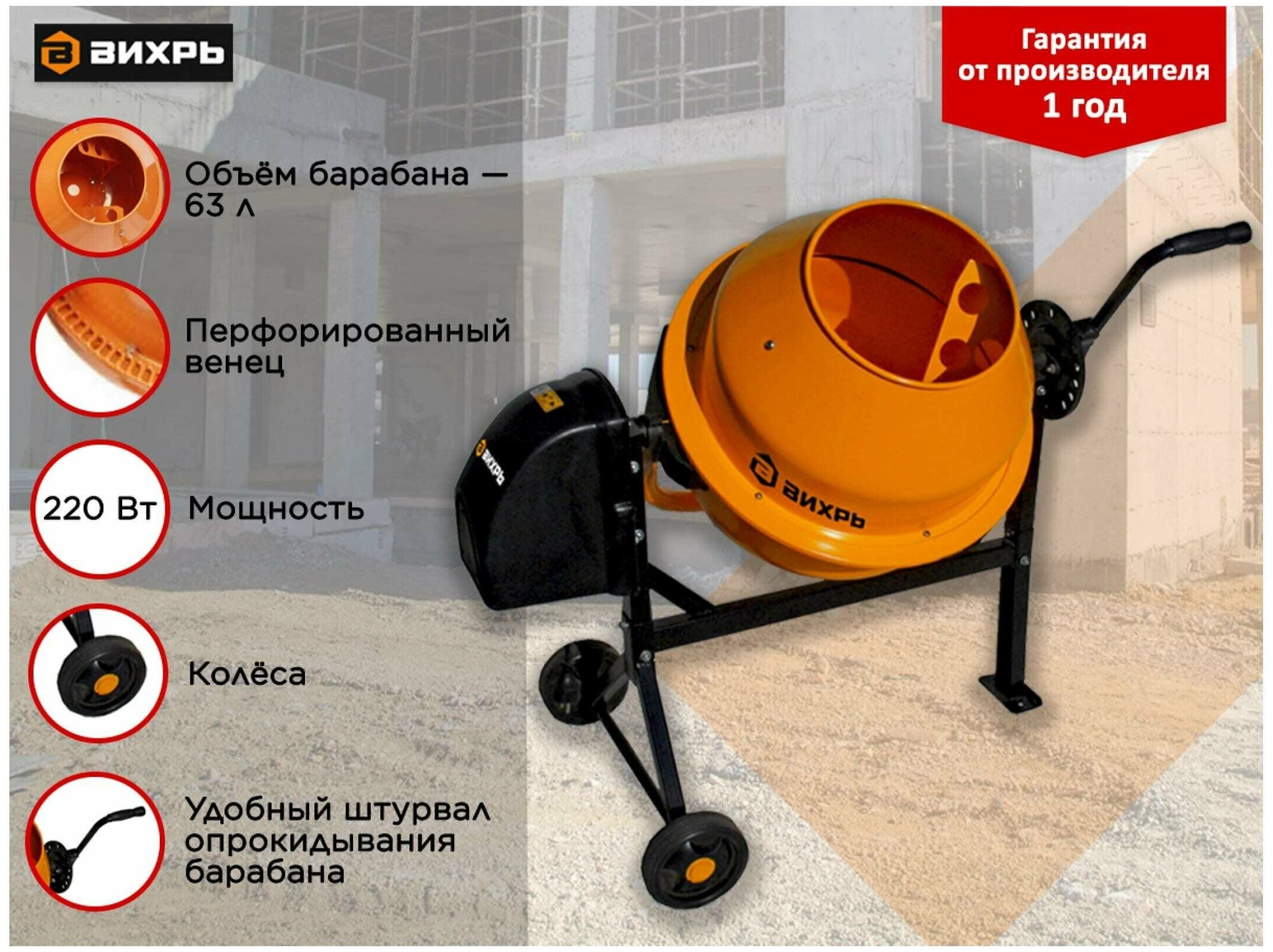 ВИХРЬ

Гарантия от производителя 1 год

Объём барабана — 63 л

Перфорированный венец

220 Вт

Мощность

Колёса

Удобный штурвал опрокидывания барабана

ВИХРЬ

ВИХРЬ