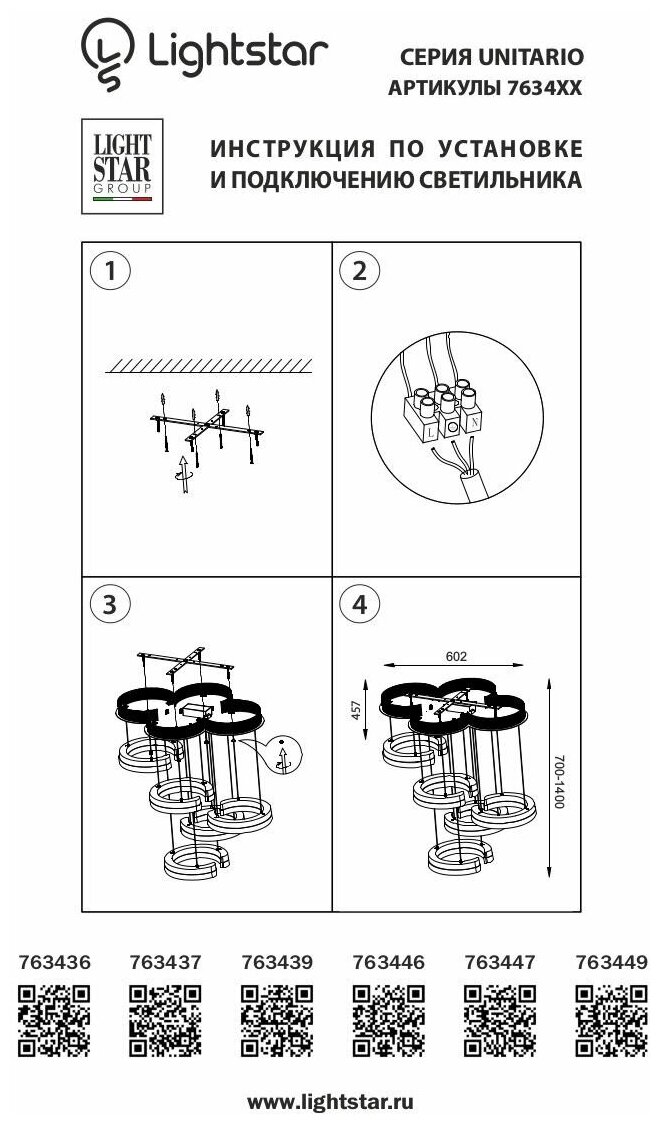 Lightstar

СЕРИЯ UNITARIO
АРТИКУЛЫ 7634XX

LIGHT STAR GROUP

ИНСТРУКЦИЯ ПО УСТАНОВКЕ
И ПОДКЛЮЧЕНИЮ СВЕТИЛЬНИКА

1

2

L N

3

4

602

457

700-1400

763436 763437 763439 763446 763447 763449

www.lightstar.ru