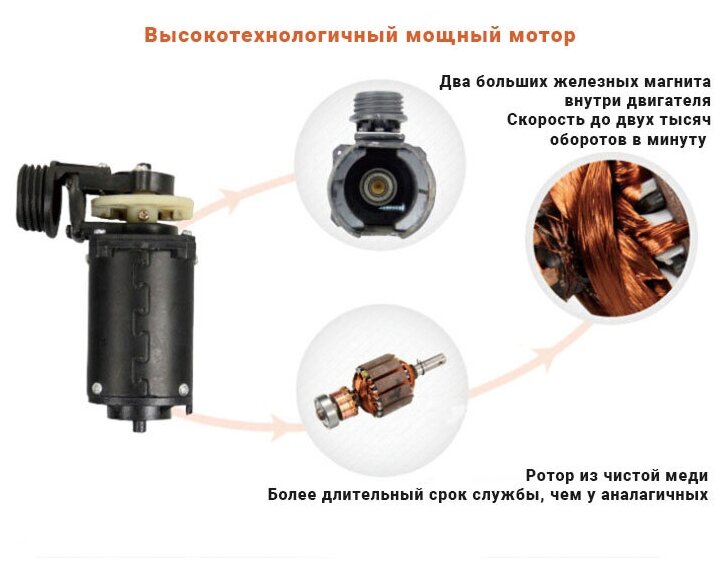 Высокотехнологичный мощный мотор

Два больших железных магнита внутри двигателя
Скорость до двух тысяч оборотов в минуту

Ротор из чистой меди
Более длительный срок службы, чем у аналагичных