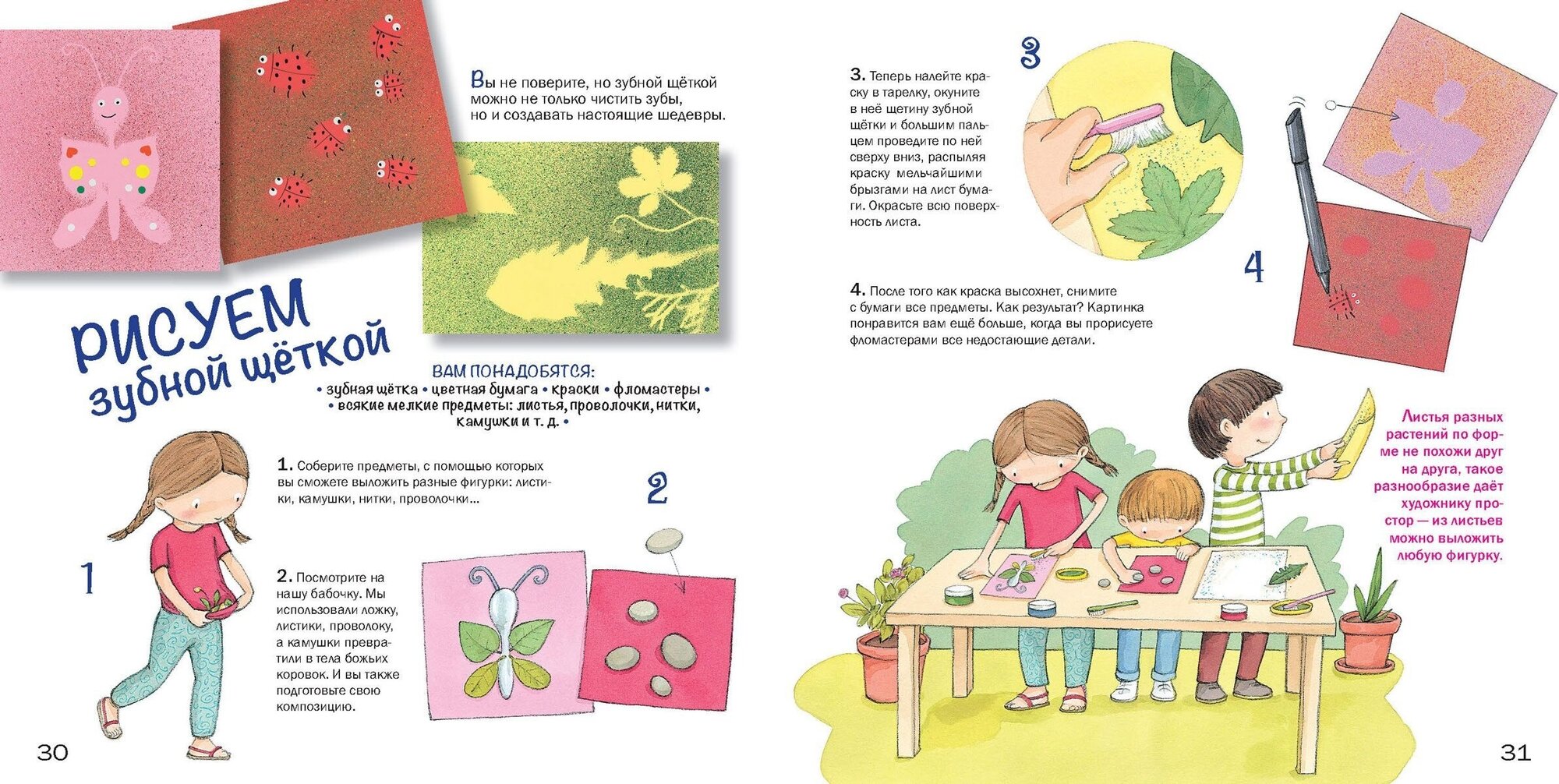 Вы не поверите, но зубной щёткой можно не только чистить зубы, но и создавать настоящие шедевры.

РИСУЕМ зубной щёткой

ВАМ ПОНАДОБЯТСЯ:
• зубная щётка • цветная бумага • краски • фломастеры • • всякие мелкие предметы: листья, проволочки, нитки, камушки и т. д. •

1

1. Соберите предметы, с помощью которых вы сможете выложить разные фигурки: листики, камушки, нитки, проволочки...

2

2. Посмотрите на нашу бабочку. Мы использовали ложку, листики, проволоку, а камушки превратили в тела божьих коровок. И вы также подготовьте свою композицию.

30

3

3. Теперь налейте краску в тарелку, окуните в неё щетину зубной щётки и большим пальцем проведите по ней сверху вниз, распыляя краску мельчайшими брызгами на лист бумаги. Окрасьте всю поверхность листа.

4

4. После того как краска высохнет, снимите с бумаги все предметы. Как результат? Картинка понравится вам ещё больше, когда вы прорисуете фломастерами все недостающие детали.

Листья разных растений по форме не похожи друг на друга, такое разнообразие даёт художнику простор — из листьев можно выложить любую фигурку.

31