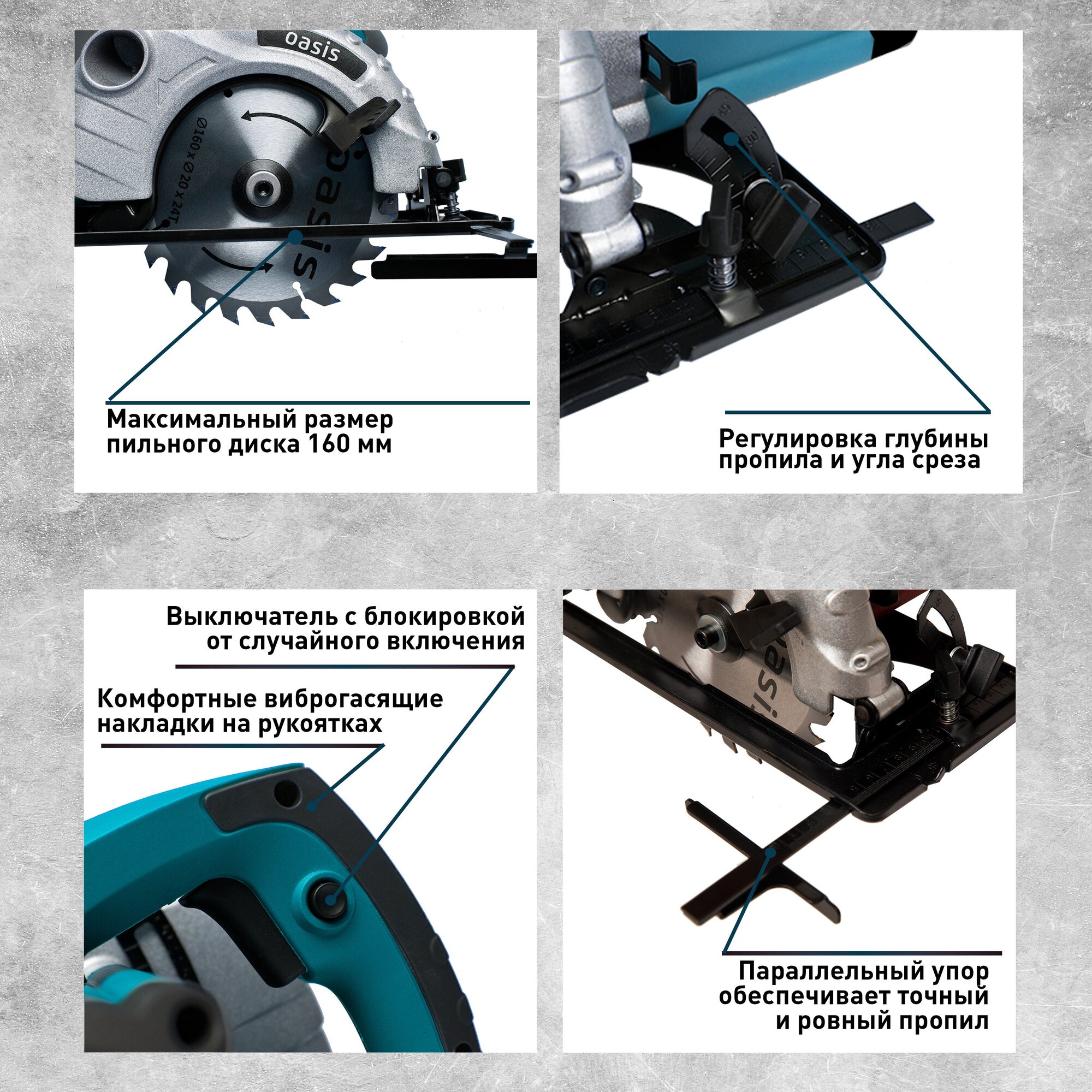 oasis

Ø160 x Ø20 x 24T

oasis

Максимальный размер пильного диска 160 мм

Регулировка глубины пропила и угла среза

Выключатель с блокировкой от случайного включения

Комфортные виброгасящие накладки на рукоятках

oasis

Параллельный упор обеспечивает точный и ровный пропил