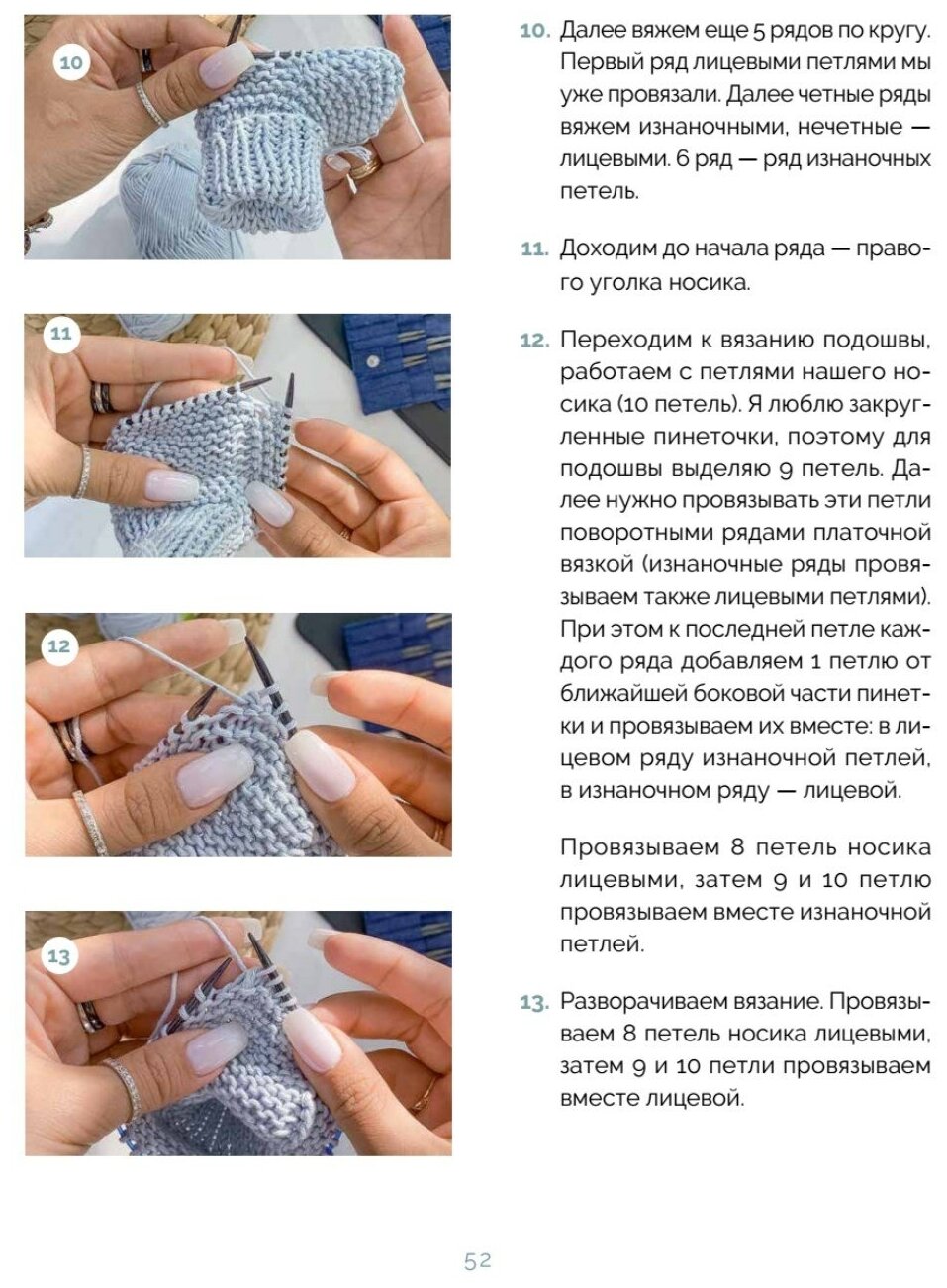 10

11

12

13

10. Далее вяжем еще 5 рядов по кругу. Первый ряд лицевыми петлями мы уже провязали. Далее четные ряды вяжем изнаночными, нечетные — лицевыми. 6 ряд — ряд изнаночных петель.

11. Доходим до начала ряда — правого уголка носика.

12. Переходим к вязанию подошвы, работаем с петлями нашего носика (10 петель). Я люблю закругленные пинеточки, поэтому для подошвы выделяю 9 петель. Далее нужно провязывать эти петли поворотными рядами платочной вязкой (изнаночные ряды провязываем также лицевыми петлями). При этом к последней петле каждого ряда добавляем 1 петлю от ближайшей боковой части пинетки и провязываем их вместе: в лицевом ряду изнаночной петлей, в изнаночном ряду — лицевой.

Провязываем 8 петель носика лицевыми, затем 9 и 10 петлю провязываем вместе изнаночной петлей.

13. Разворачиваем вязание. Провязываем 8 петель носика лицевыми, затем 9 и 10 петли провязываем вместе лицевой.

52