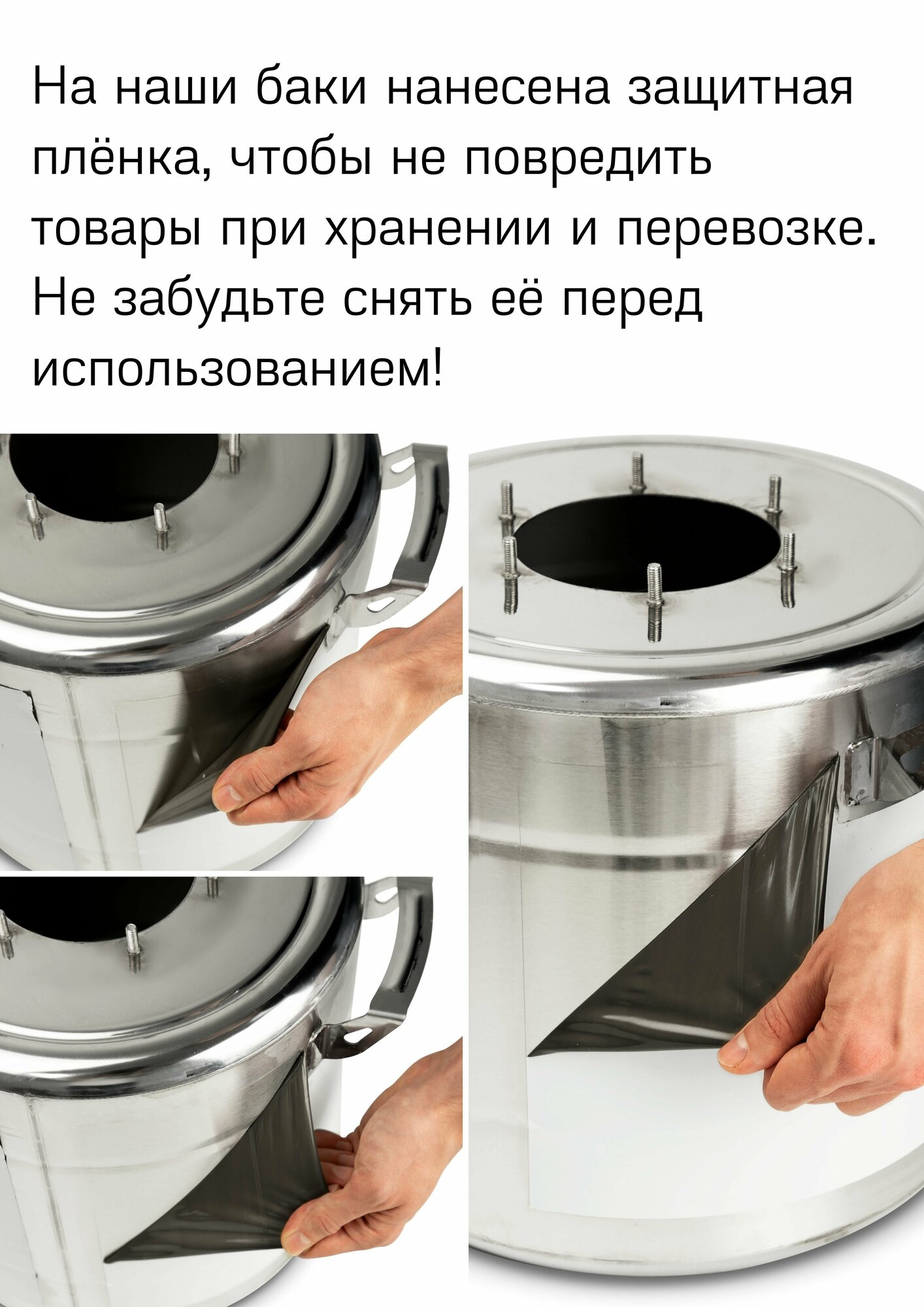 На наши баки нанесена защитная плёнка, чтобы не повредить товары при хранении и перевозке. Не забудьте снять её перед использованием!