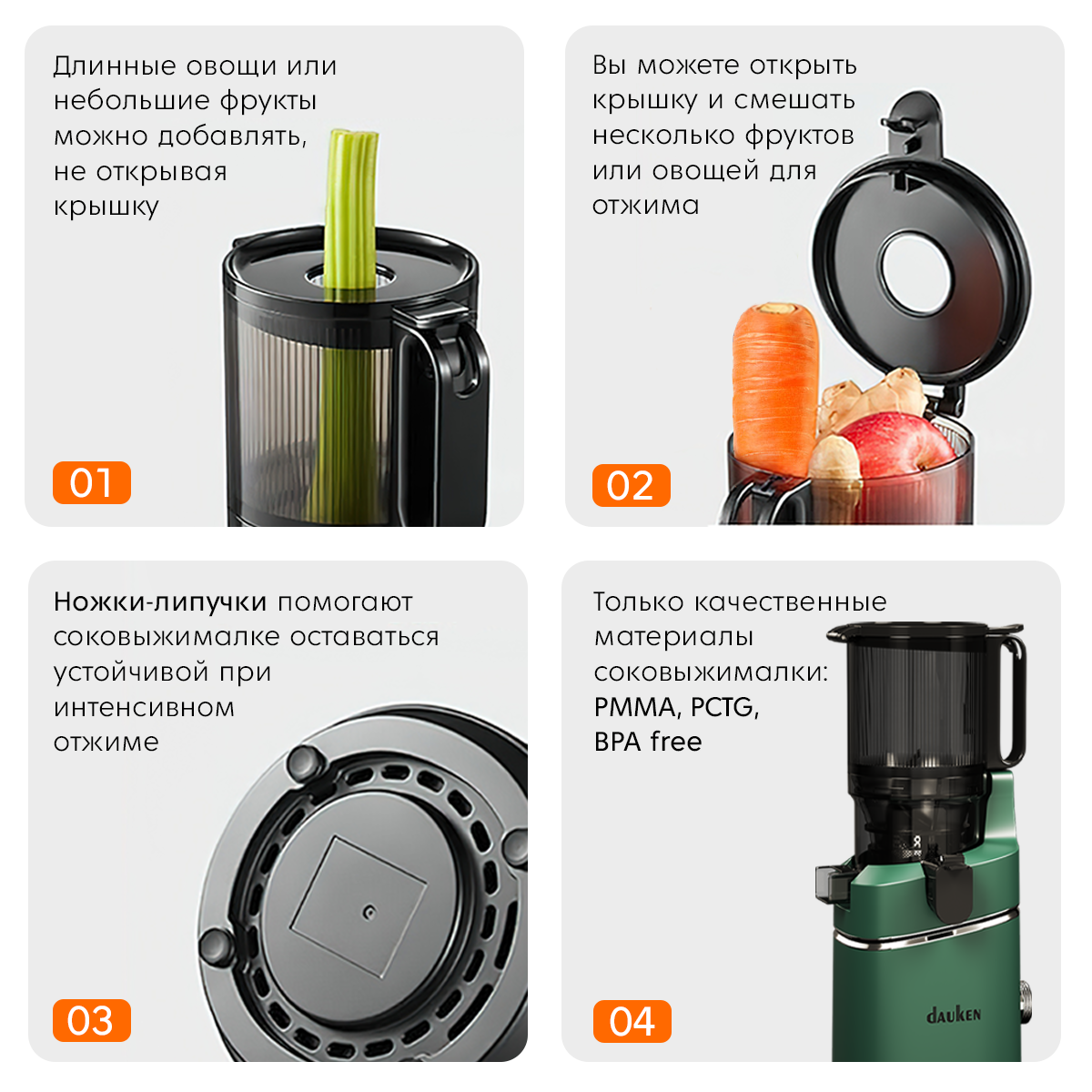 Длинные овощи или небольшие фрукты можно добавлять, не открывая крышку

01

Вы можете открыть крышку и смешать несколько фруктов или овощей для отжима

02

Ножки-липучки помогают соковыжималке оставаться устойчивой при интенсивном отжиме

03

Только качественные материалы соковыжималки: PMMA, PCTG, BPA free

dauken

04