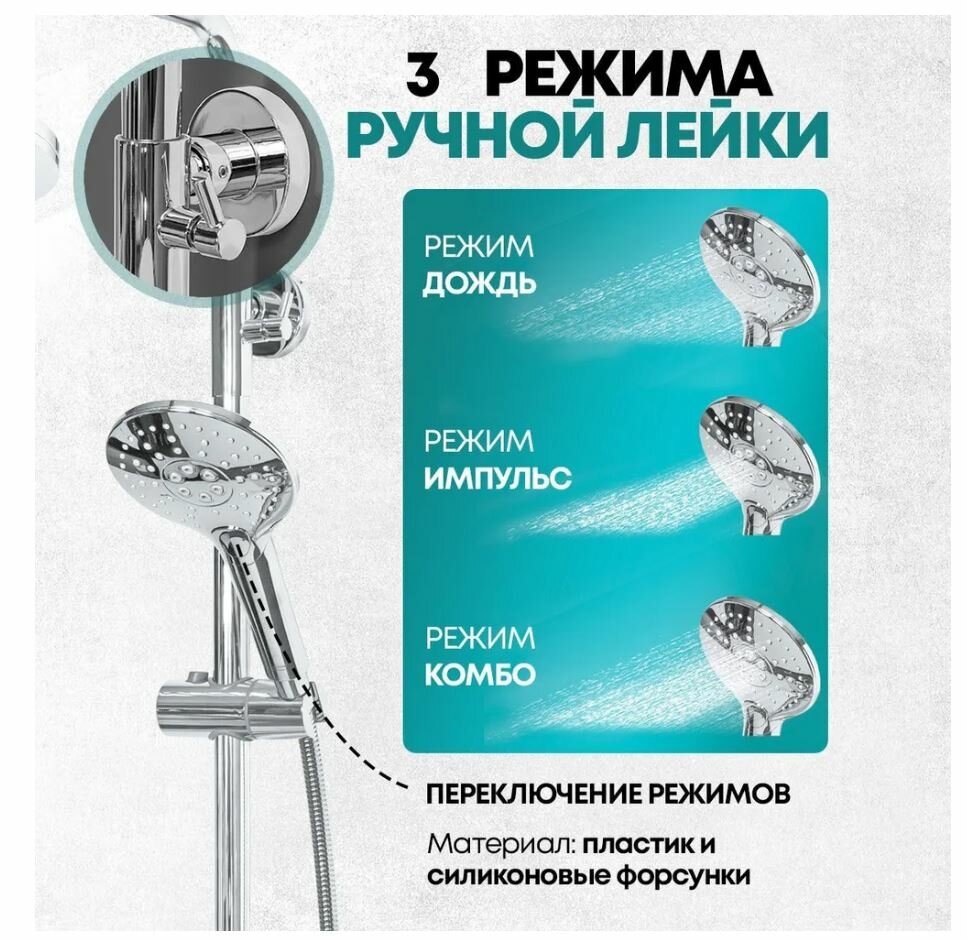 3 РЕЖИМА
РУЧНОЙ ЛЕЙКИ

РЕЖИМ
ДОЖДЬ

РЕЖИМ
ИМПУЛЬС

РЕЖИМ
КОМБО

ПЕРЕКЛЮЧЕНИЕ РЕЖИМОВ

Материал: пластик и силиконовые форсунки