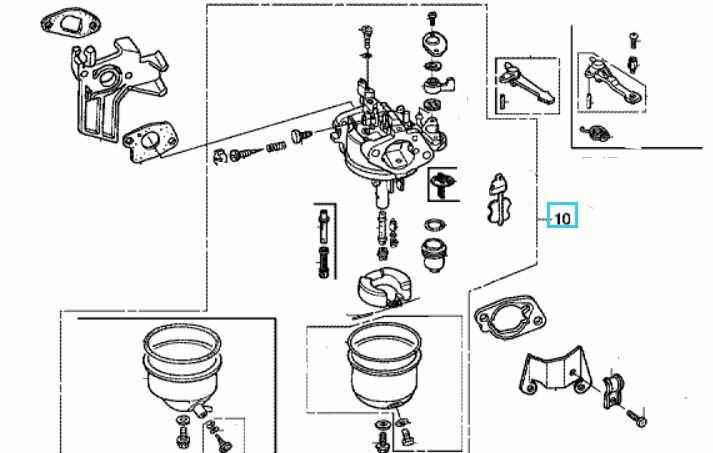 10