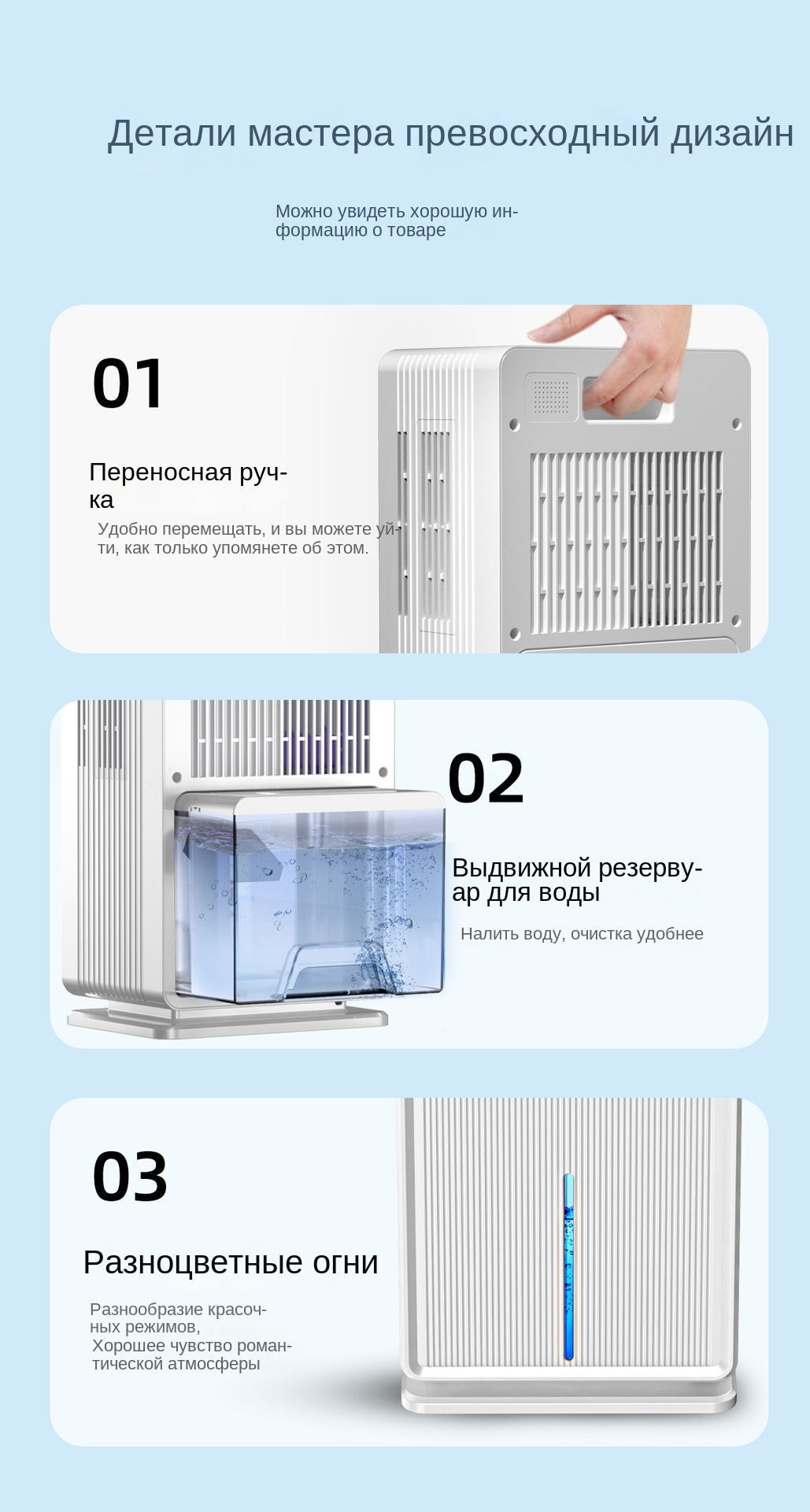 Детали мастера превосходный дизайн

Можно увидеть хорошую информацию о товаре

01

Переносная ручка

Удобно перемещать, и вы можете уйти, как только упомянете об этом.

02

Выдвижной резервуар для воды

Налить воду, очистка удобнее

03

Разноцветные огни

Разнообразие красочных режимов,
Хорошее чувство романтической атмосферы