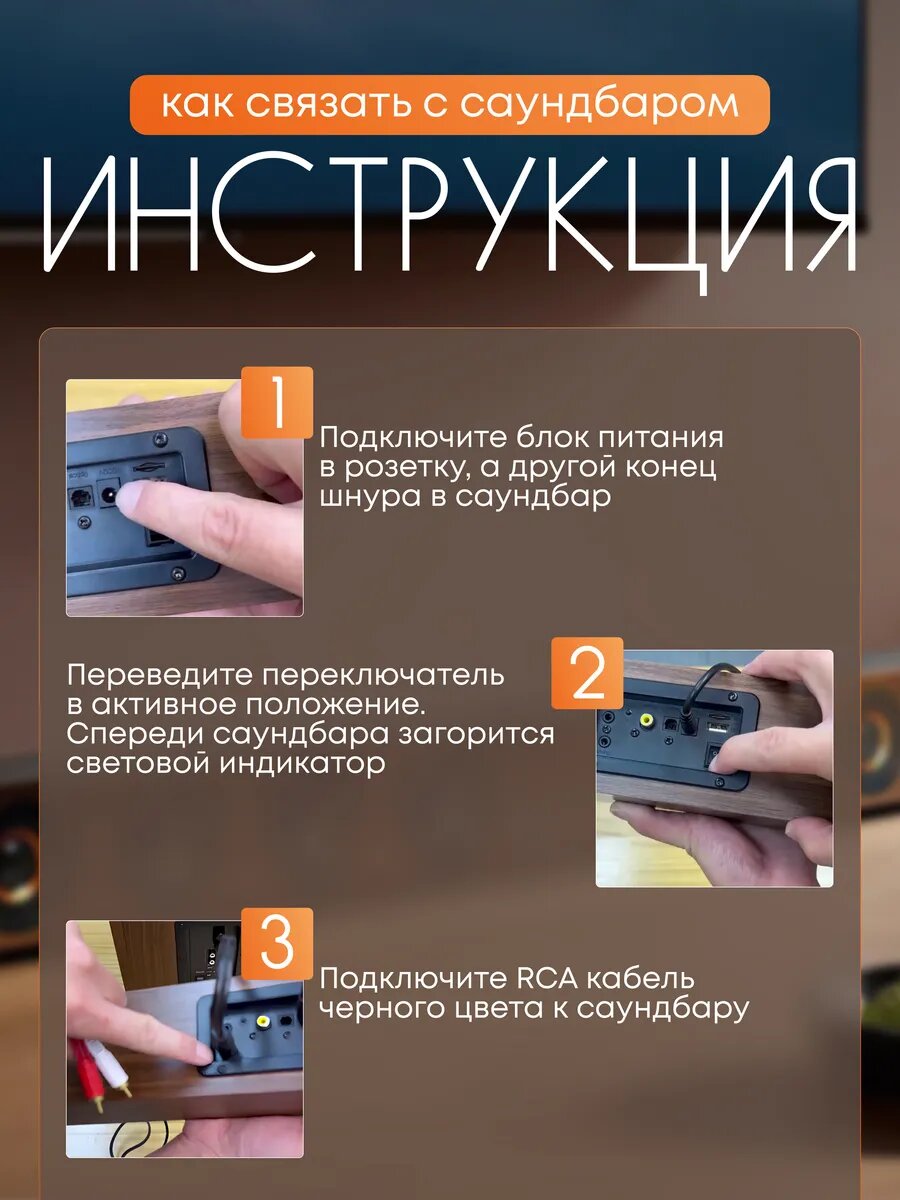 как связать с саундбаром

ИНСТРУКЦИЯ

1

Подключите блок питания в розетку, а другой конец шнура в саундбар

2

Переведите переключатель в активное положение. Спереди саундбара загорится световой индикатор

3

Подключите RCA кабель черного цвета к саундбару