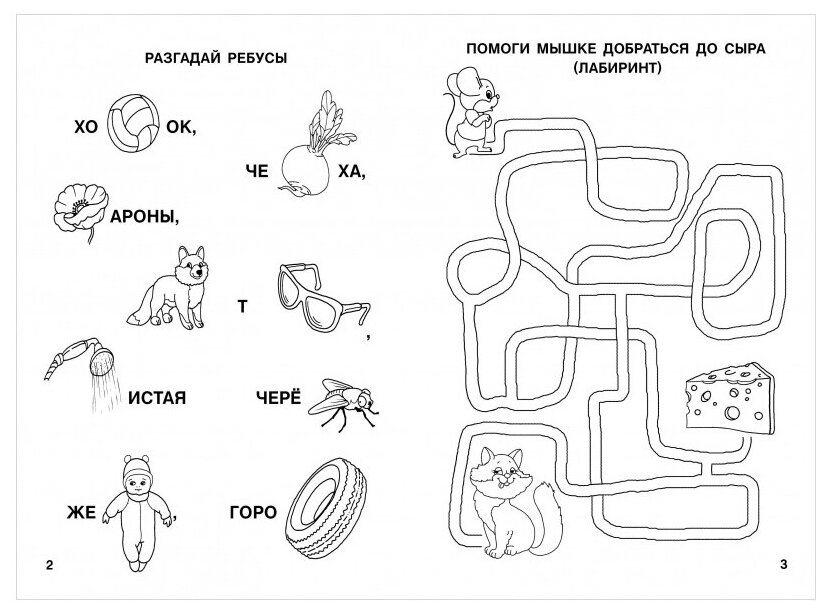 РАЗГАДАЙ РЕБУСЫ

ХО ОК,

ЧЕ ХА,

АРОНЫ,

Т ,

ИСТАЯ

ЧЕРЁ

ЖЕ ,

ГОРО

2

ПОМОГИ МЫШКЕ ДОБРАТЬСЯ ДО СЫРА (ЛАБИРИНТ)

3