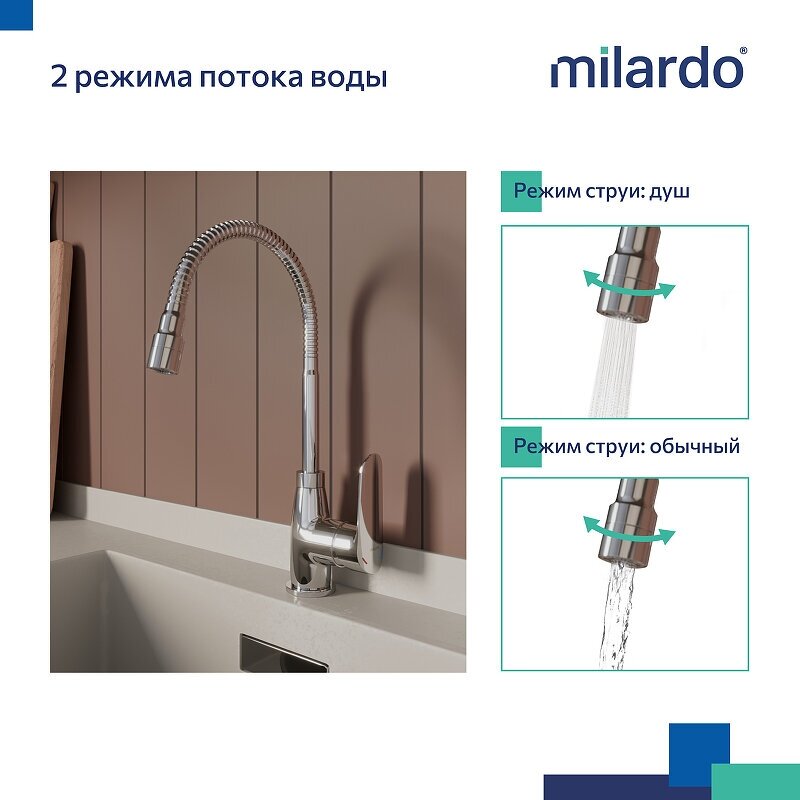 2 режима потока воды

milardo®

Режим струи: душ

Режим струи: обычный