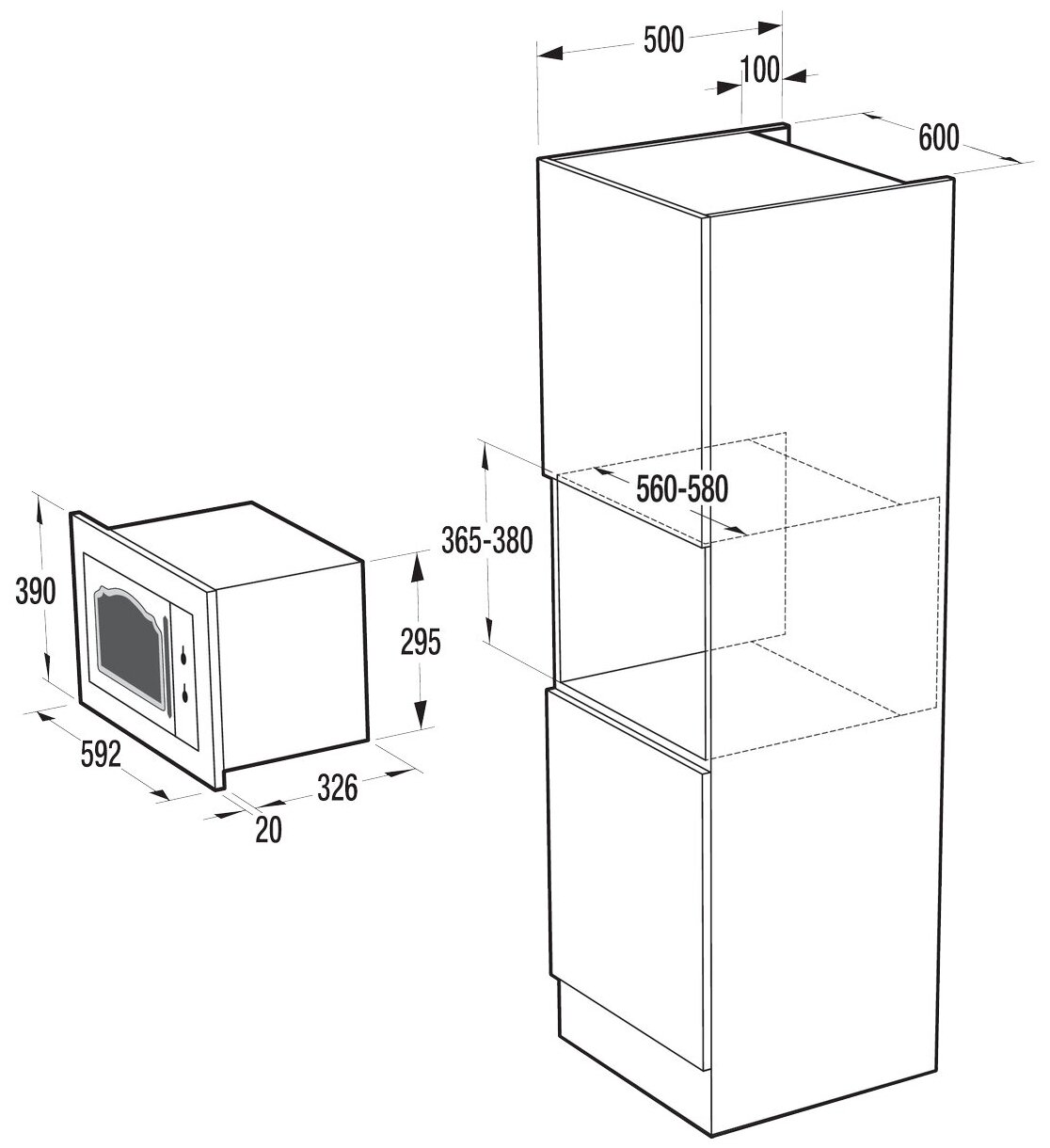 500
100
600
560-580
365-380
390
295
592
326
20