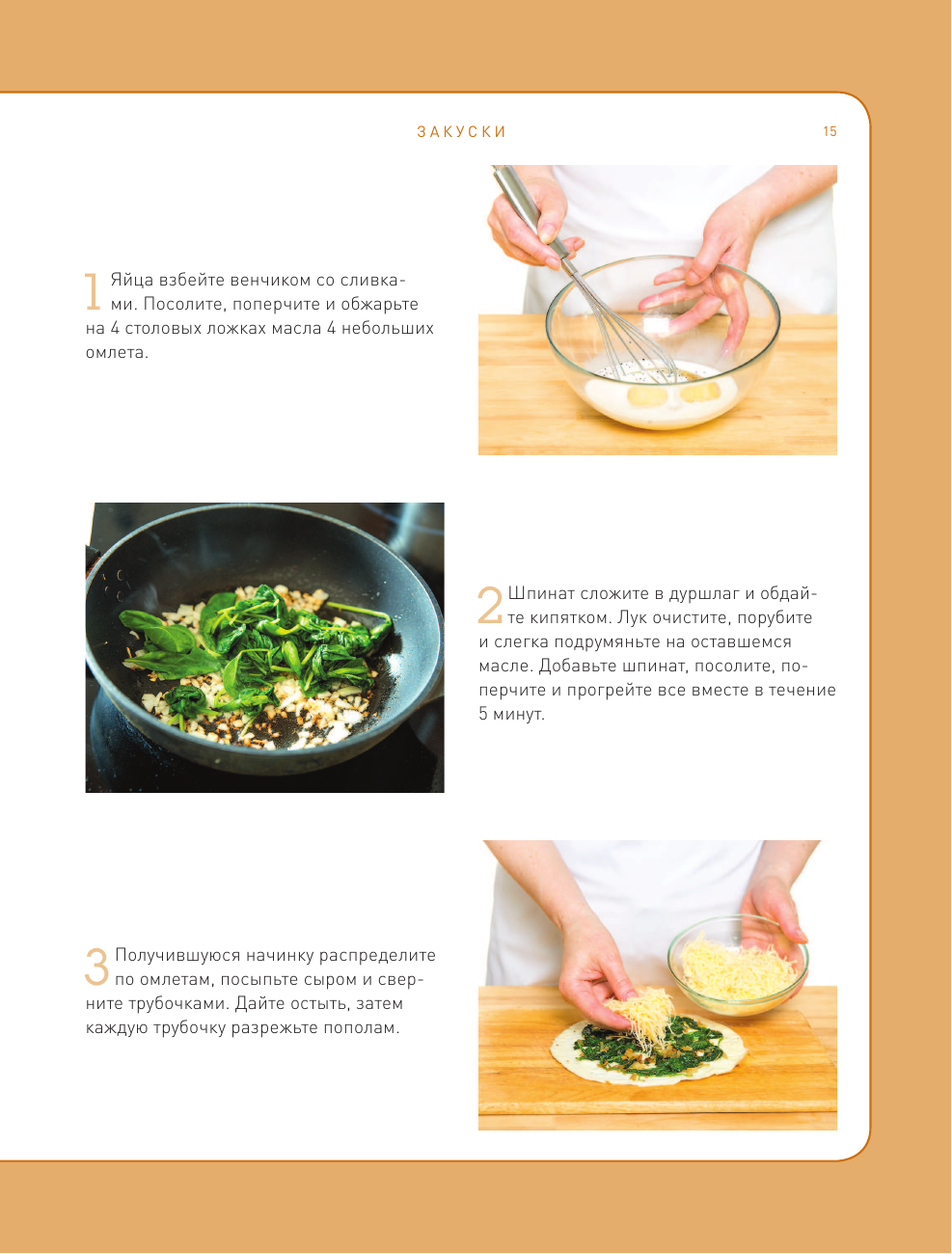 ЗАКУСКИ

15

1 Яйца взбейте венчиком со сливками. Посолите, поперчите и обжарьте на 4 столовых ложках масла 4 небольших омлета.

2 Шпинат сложите в дуршлаг и обдайте кипятком. Лук очистите, порубите и слегка подрумяньте на оставшемся масле. Добавьте шпинат, посолите, поперчите и прогрейте все вместе в течение 5 минут.

3 Получившуюся начинку распределите по омлетам, посыпьте сыром и сверните трубочками. Дайте остыть, затем каждую трубочку разрежьте пополам.