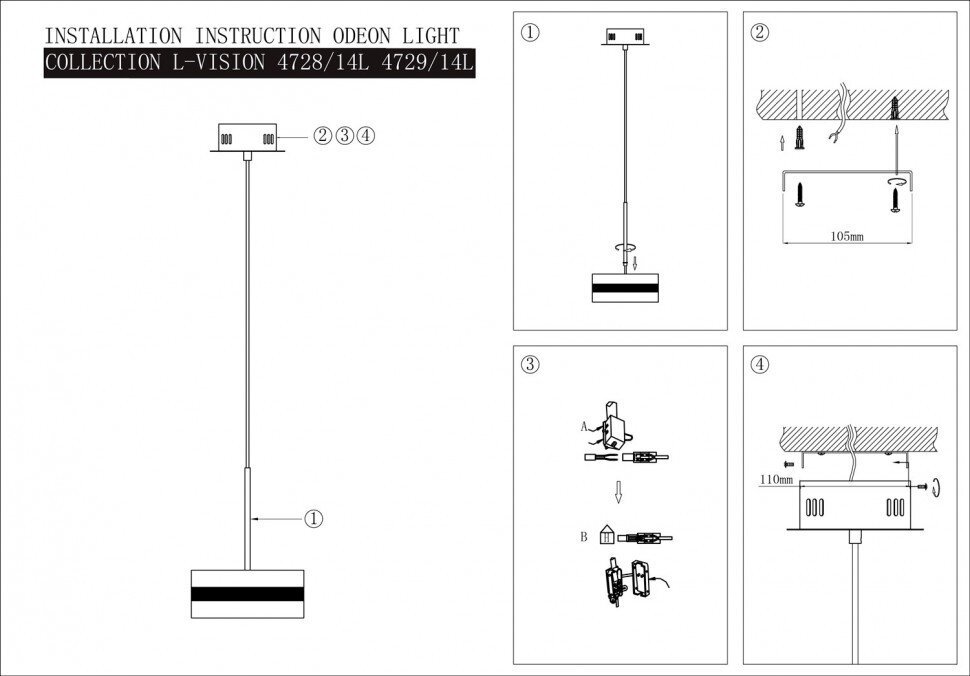 INSTALLATION INSTRUCTION ODEON LIGHT
COLLECTION L-VISION 4728/14L 4729/14L

②③④

①

①

②

105mm

③

A

B

④

110mm