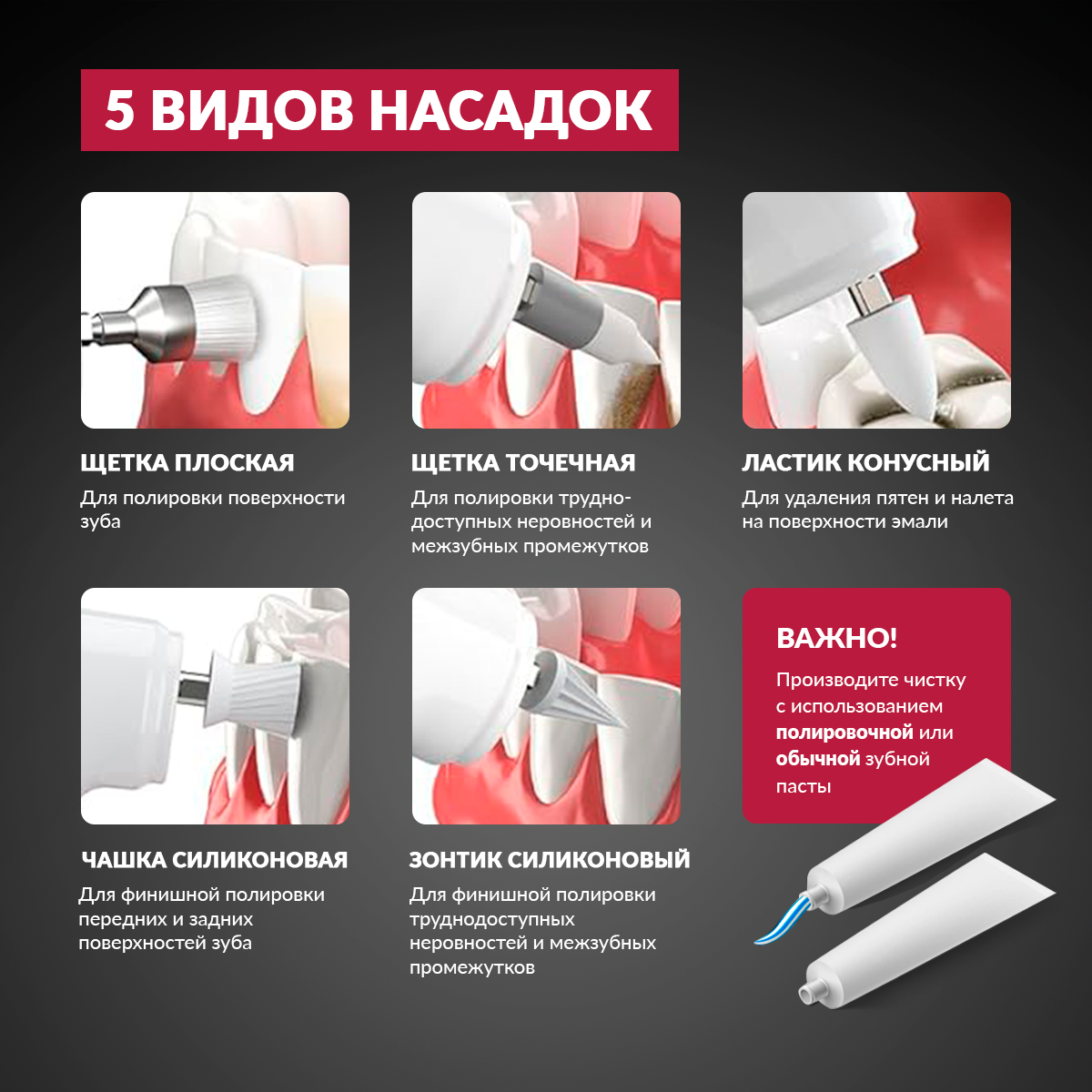 5 ВИДОВ НАСАДОК

ЩЕТКА ПЛОСКАЯ
Для полировки поверхности зуба

ЩЕТКА ТОЧЕЧНАЯ
Для полировки труднодоступных неровностей и межзубных промежутков

ЛАСТИК КОНУСНЫЙ
Для удаления пятен и налета на поверхности эмали

ЧАШКА СИЛИКОНОВАЯ
Для финишной полировки передних и задних поверхностей зуба

ЗОНТИК СИЛИКОНОВЫЙ
Для финишной полировки труднодоступных неровностей и межзубных промежутков

ВАЖНО!
Производите чистку с использованием полировочной или обычной зубной пасты