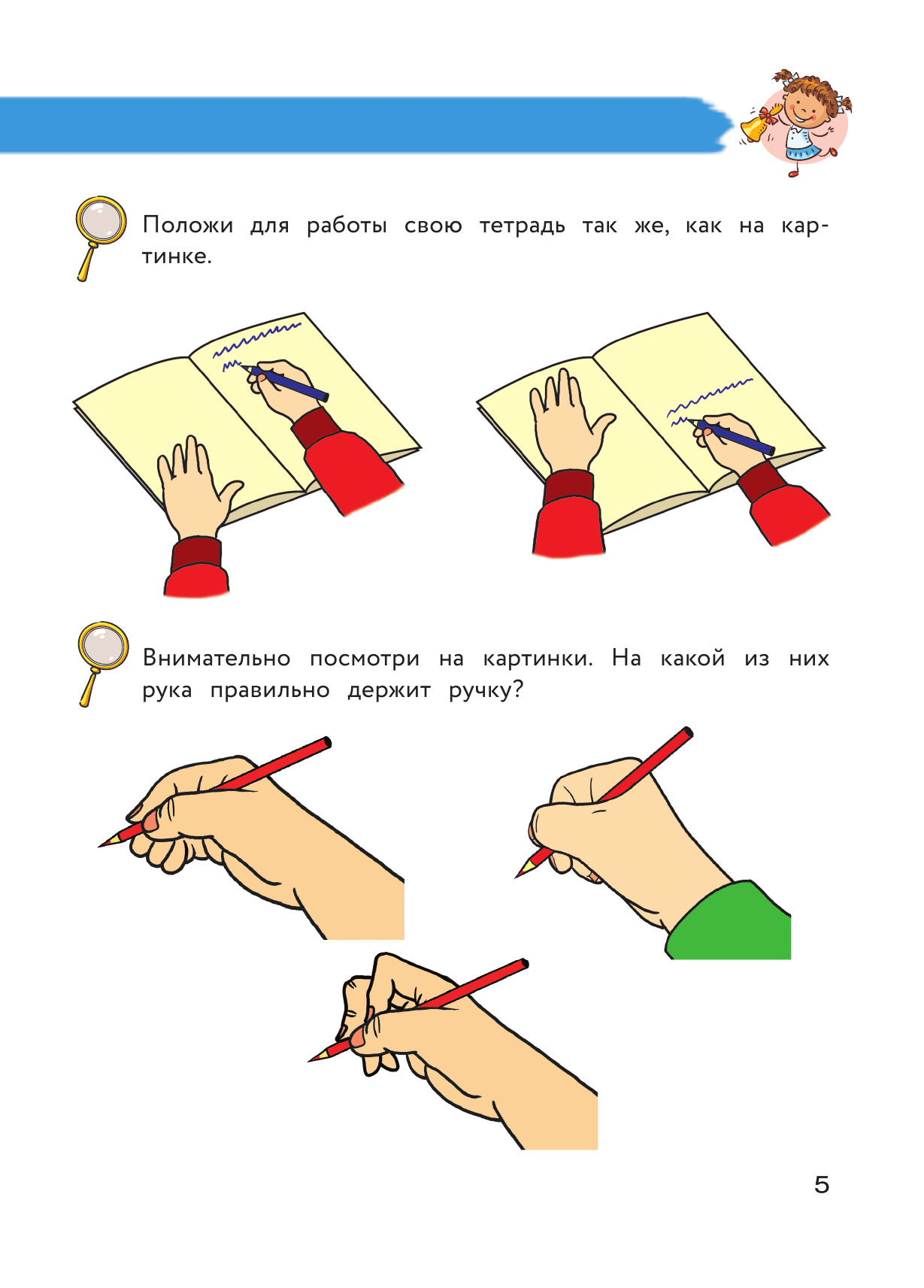 Положи для работы свою тетрадь так же, как на картинке.

Внимательно посмотри на картинки. На какой из них рука правильно держит ручку?

5