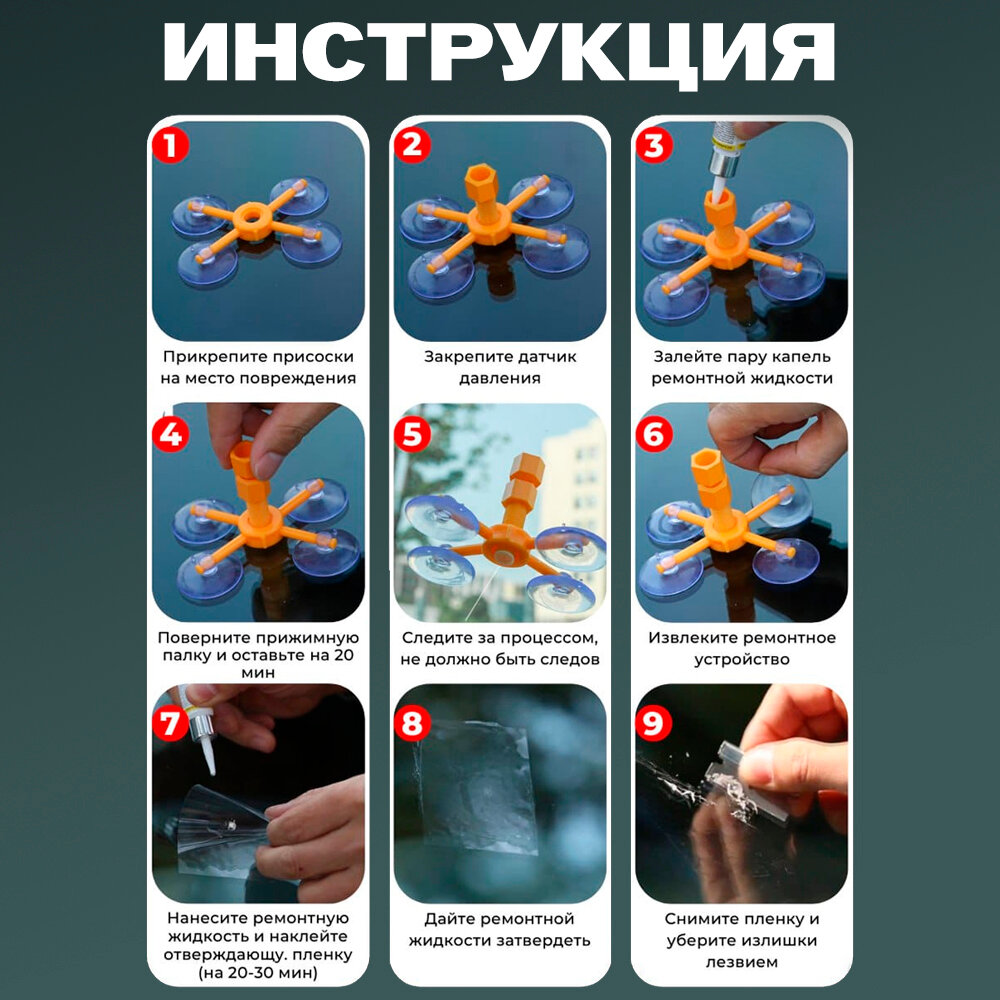 ИНСТРУКЦИЯ

1
Прикрепите присоски на место повреждения

2
Закрепите датчик давления

3
Залейте пару капель ремонтной жидкости

4
Поверните прижимную палку и оставьте на 20 мин

5
Следите за процессом, не должно быть следов

6
Извлеките ремонтное устройство

7
Нанесите ремонтную жидкость и наклейте отверждающу. пленку (на 20-30 мин)

8
Дайте ремонтной жидкости затвердеть

9
Снимите пленку и уберите излишки лезвием