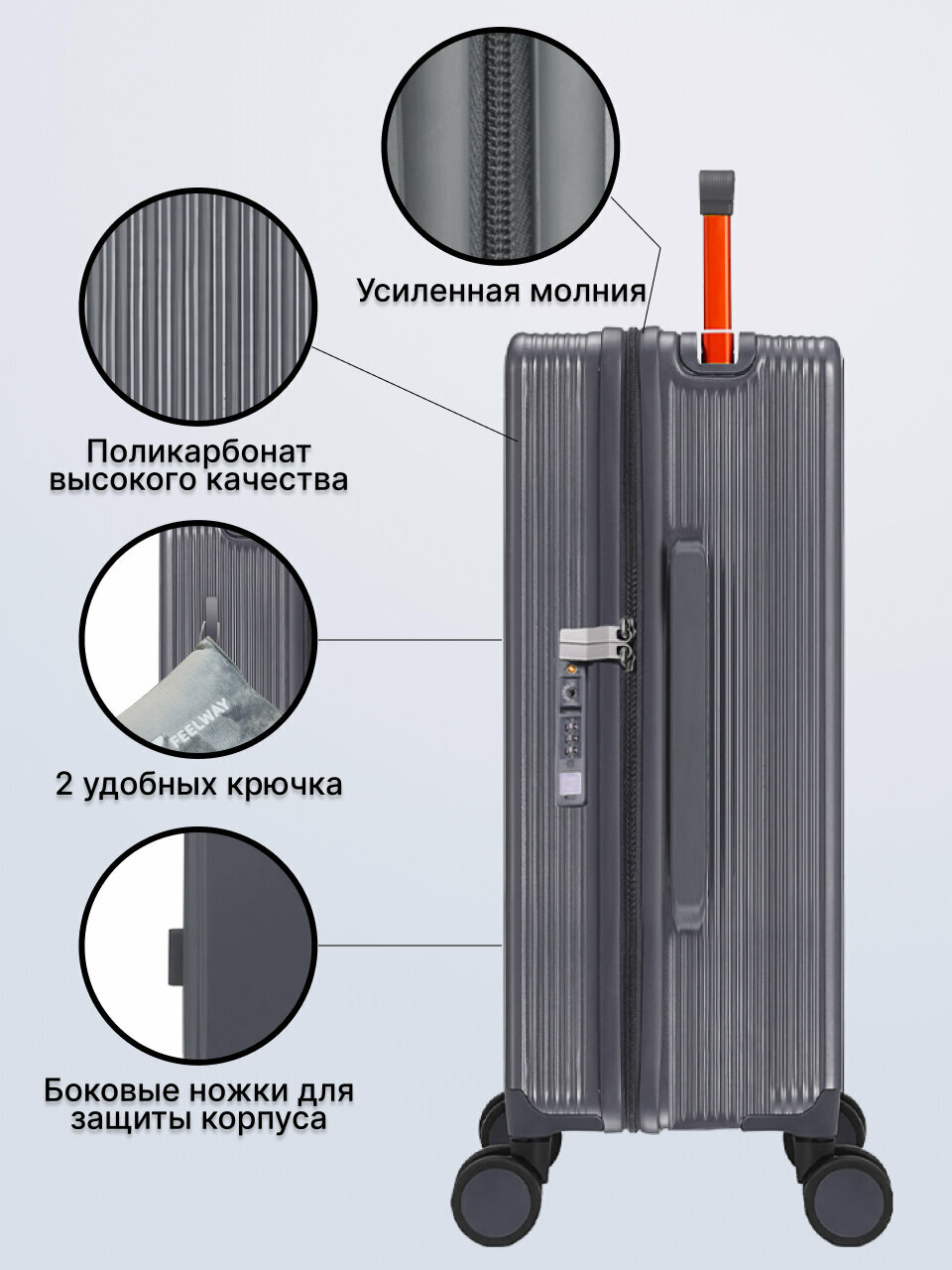 Усиленная молния

Поликарбонат высокого качества

FEELWAY

2 удобных крючка

Боковые ножки для защиты корпуса