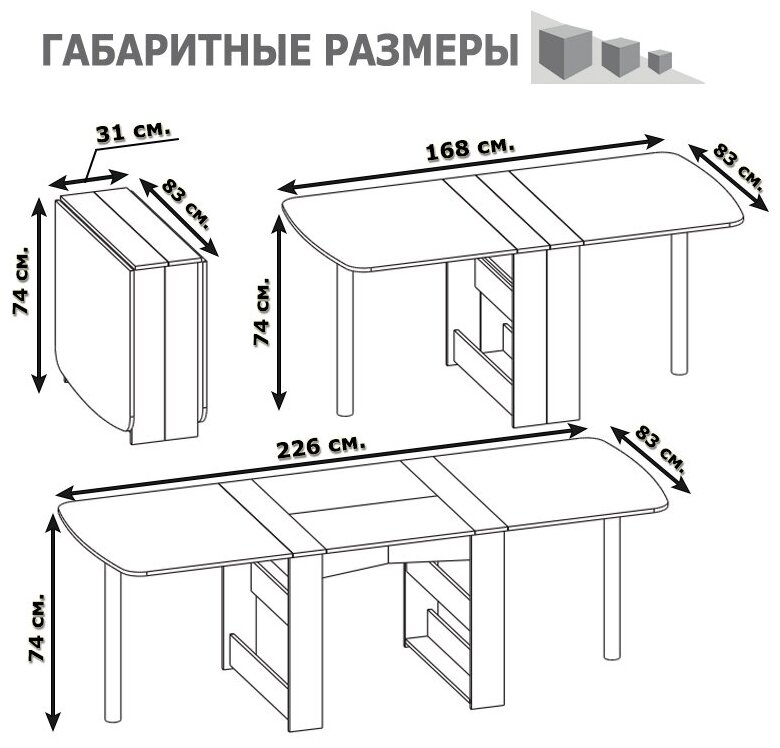 ГАБАРИТНЫЕ РАЗМЕРЫ

31 см.
83 см.
74 см.

168 см.
83 см.
74 см.

226 см.
83 см.
74 см.