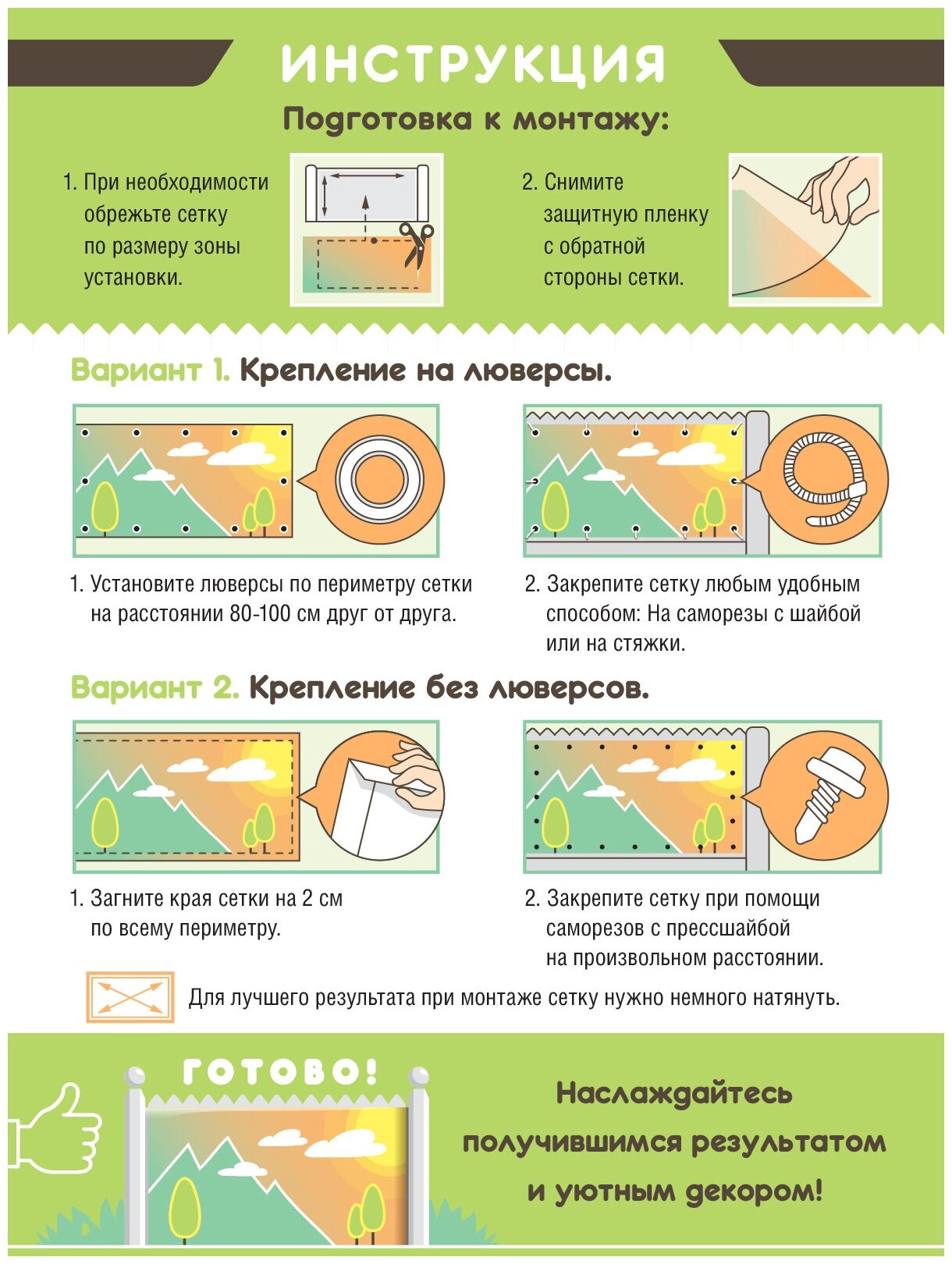 ИНСТРУКЦИЯ

Подготовка к монтажу:

1. При необходимости обрежьте сетку по размеру зоны установки.

2. Снимите защитную пленку с обратной стороны сетки.

Вариант 1. Крепление на люверсы.

1. Установите люверсы по периметру сетки на расстоянии 80-100 см друг от друга.

2. Закрепите сетку любым удобным способом: На саморезы с шайбой или на стяжки.

Вариант 2. Крепление без люверсов.

1. Загните края сетки на 2 см по всему периметру.

2. Закрепите сетку при помощи саморезов с прессшайбой на произвольном расстоянии.

Для лучшего результата при монтаже сетку нужно немного натянуть.

ГОТОВО!

Наслаждайтесь получившимся результатом и уютным декором!