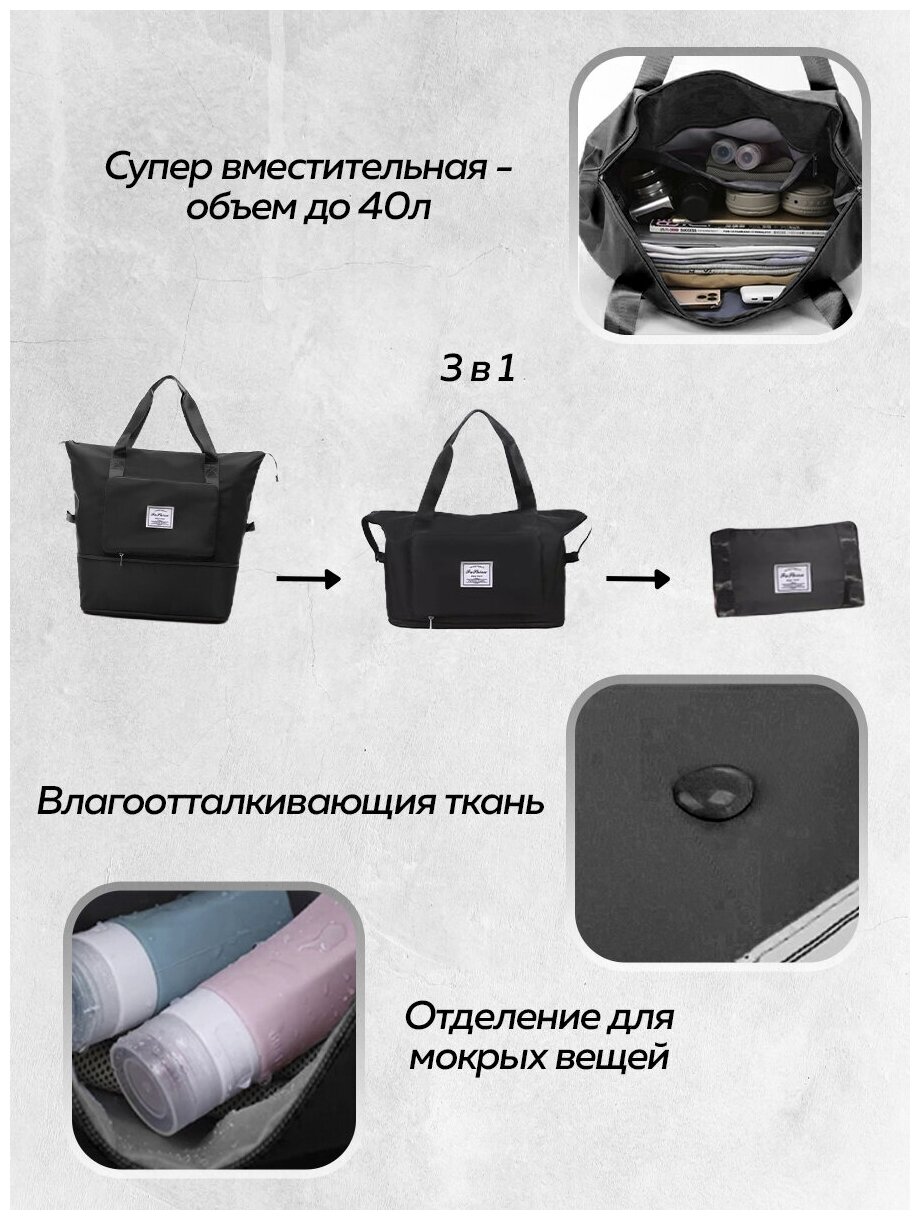 Супер вместительная - объем до 40л

3 в 1

Влагоотталкивающия ткань

Отделение для мокрых вещей