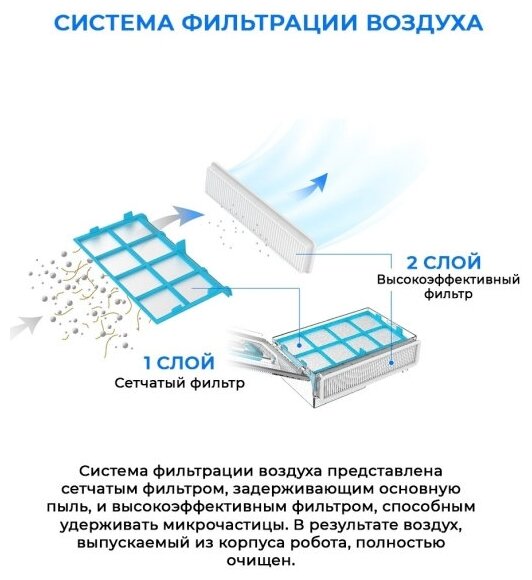 СИСТЕМА ФИЛЬТРАЦИИ ВОЗДУХА

2 СЛОЙ
Высокоэффективный фильтр

1 СЛОЙ
Сетчатый фильтр

Система фильтрации воздуха представлена сетчатым фильтром, задерживающим основную пыль, и высокоэффективным фильтром, способным удерживать микрочастицы. В результате воздух, выпускаемый из корпуса робота, полностью очищен.