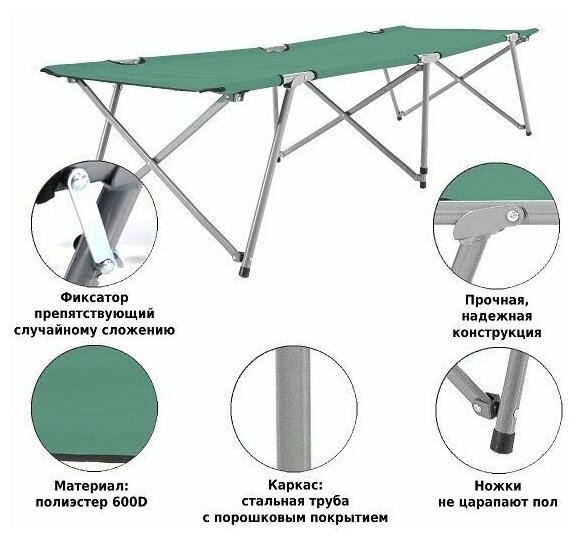 Фиксатор препятствующий случайному сложению

Прочная, надежная конструкция

Материал: полиэстер 600D

Каркас: стальная труба с порошковым покрытием

Ножки не царапают пол