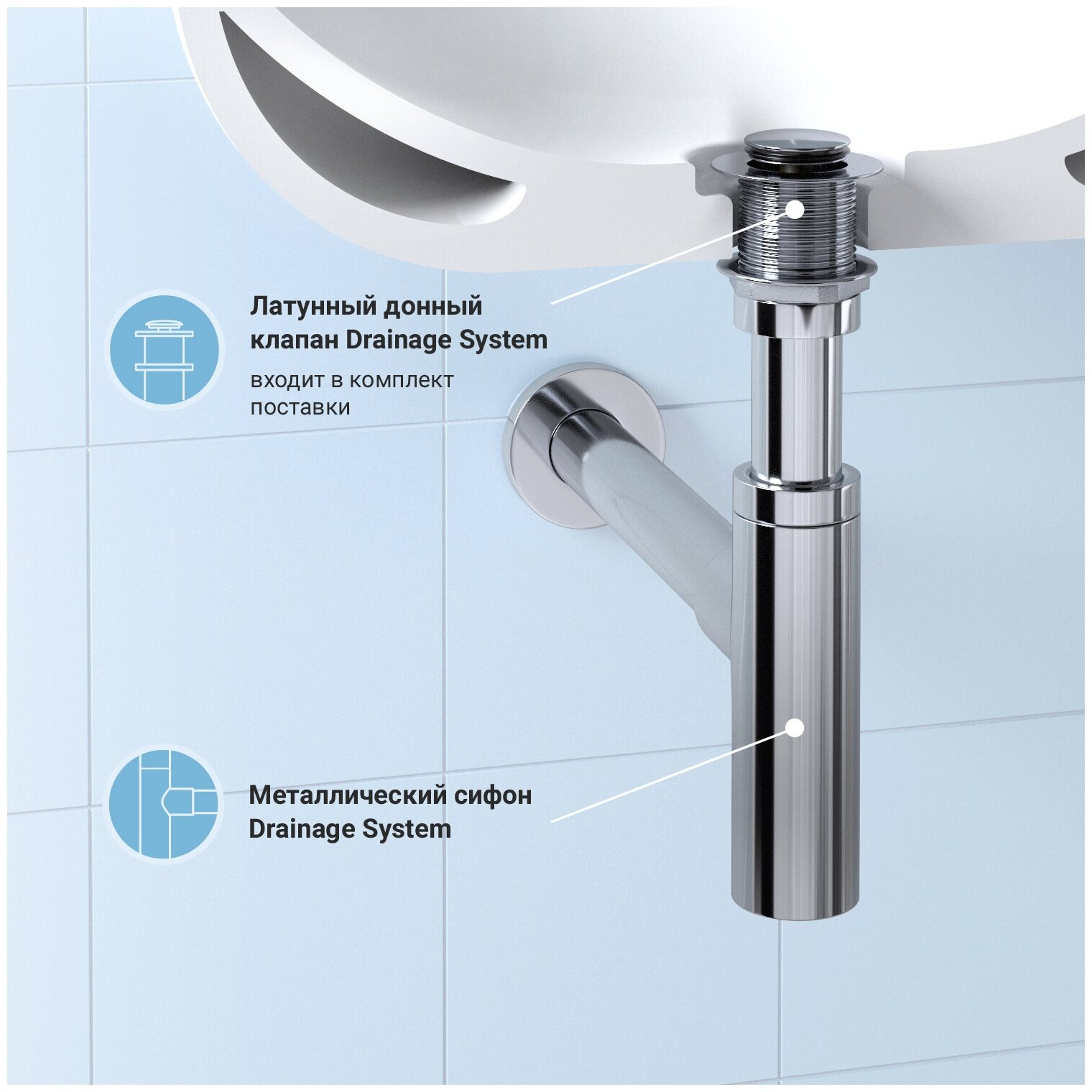 Латунный донный клапан Drainage System

входит в комплект поставки

Металлический сифон Drainage System