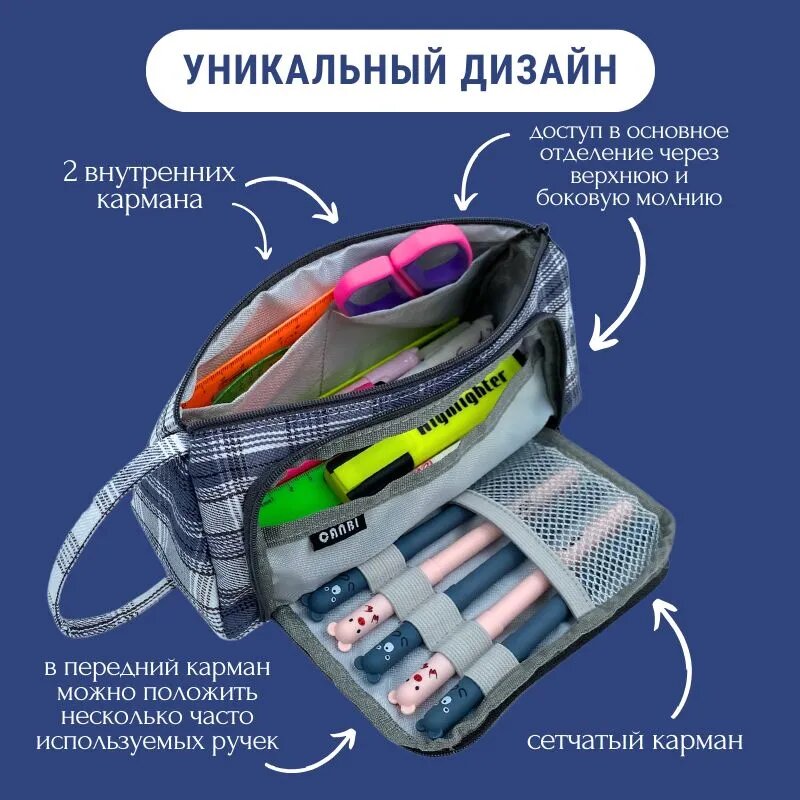 УНИКАЛЬНЫЙ ДИЗАЙН

2 внутренних кармана

доступ в основное отделение через верхнюю и боковую молнию

highlighter

CANBI

в передний карман можно положить несколько часто используемых ручек

сетчатый карман