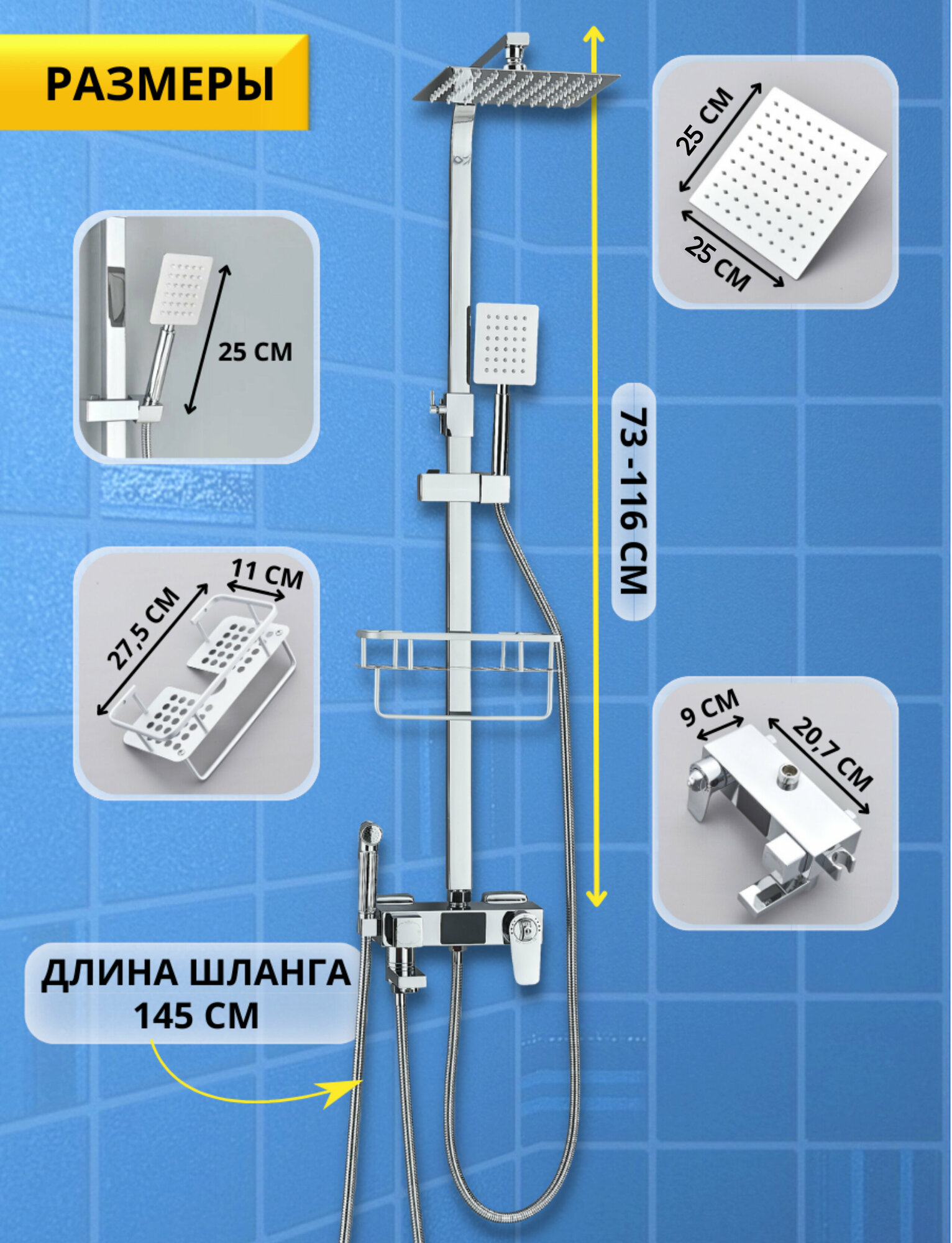 РАЗМЕРЫ

25 СМ

25 СМ

25 СМ

73 -116 СМ

11 СМ

27,5 СМ

9 СМ

20,7 СМ

ДЛИНА ШЛАНГА
145 СМ