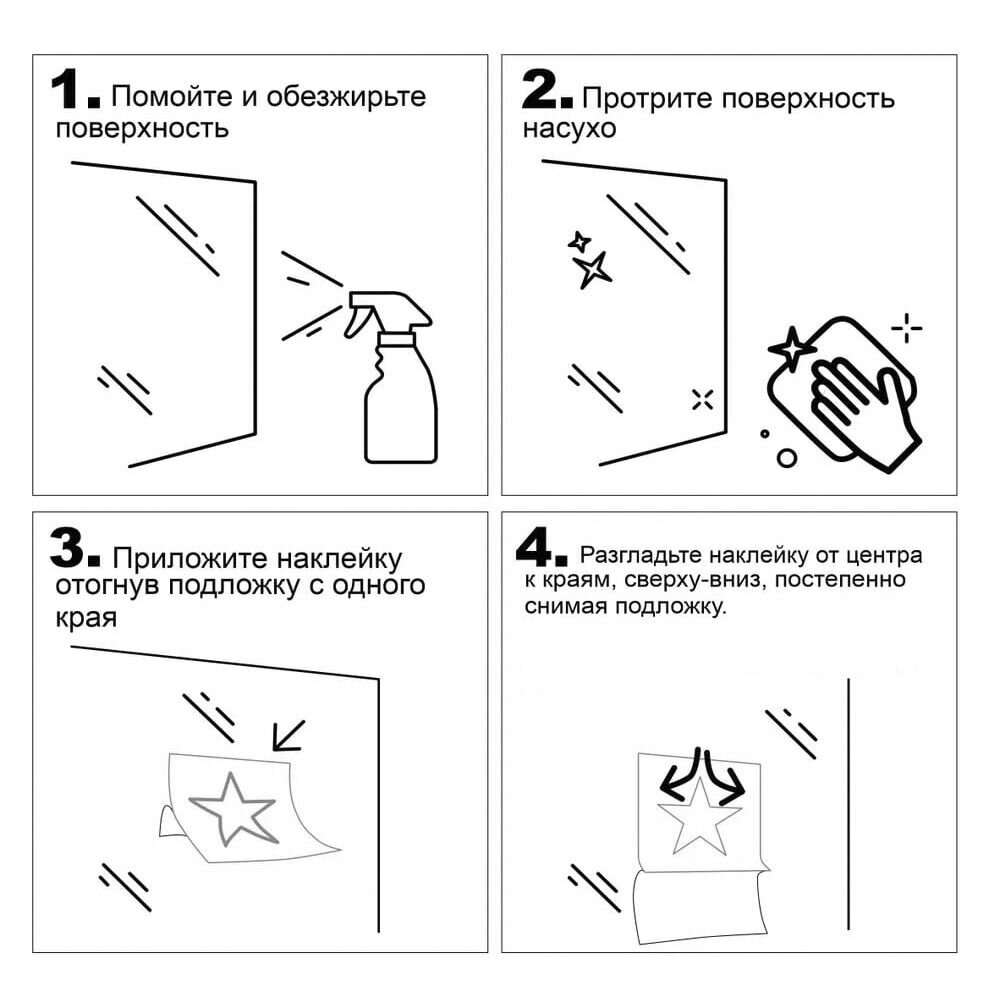 1. Помойте и обезжирьте поверхность

2. Протрите поверхность насухо

3. Приложите наклейку отогнув подложку с одного края

4. Разгладьте наклейку от центра к краям, сверху-вниз, постепенно снимая подложку.