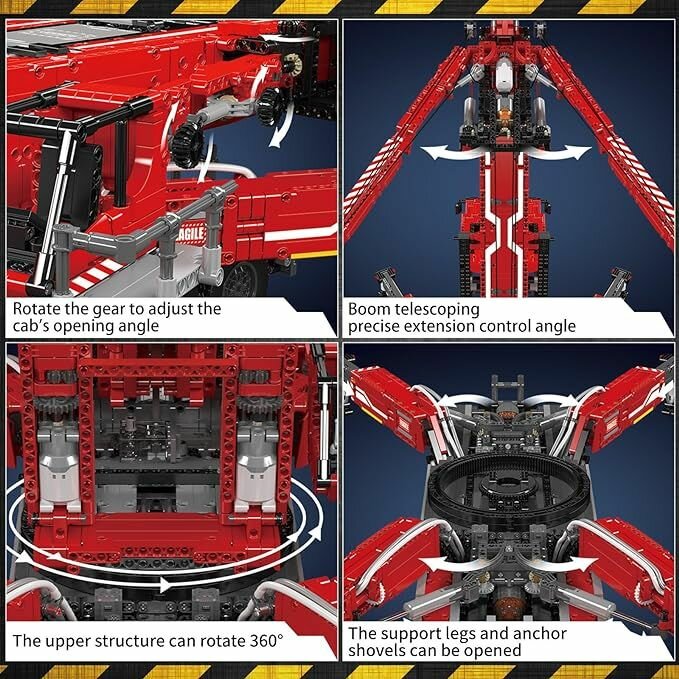 AGILE

Rotate the gear to adjust the cab's opening angle

Boom telescoping precise extension control angle

The upper structure can rotate 360°

The support legs and anchor shovels can be opened