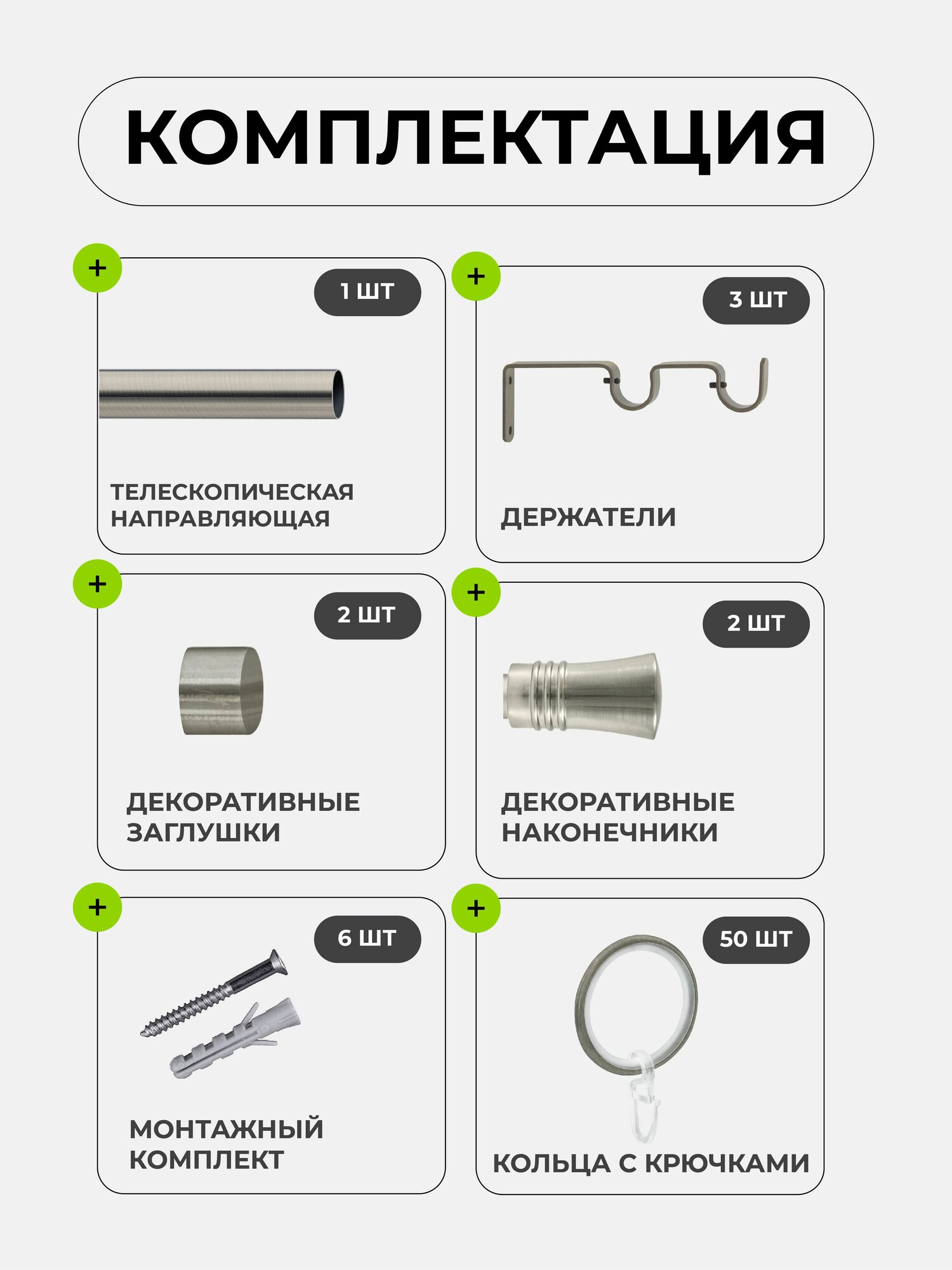 КОМПЛЕКТАЦИЯ

+

1 ШТ

ТЕЛЕСКОПИЧЕСКАЯ НАПРАВЛЯЮЩАЯ

+

3 ШТ

ДЕРЖАТЕЛИ

+

2 ШТ

ДЕКОРАТИВНЫЕ ЗАГЛУШКИ

+

2 ШТ

ДЕКОРАТИВНЫЕ НАКОНЕЧНИКИ

+

6 ШТ

МОНТАЖНЫЙ КОМПЛЕКТ

+

50 ШТ

КОЛЬЦА С КРЮЧКАМИ