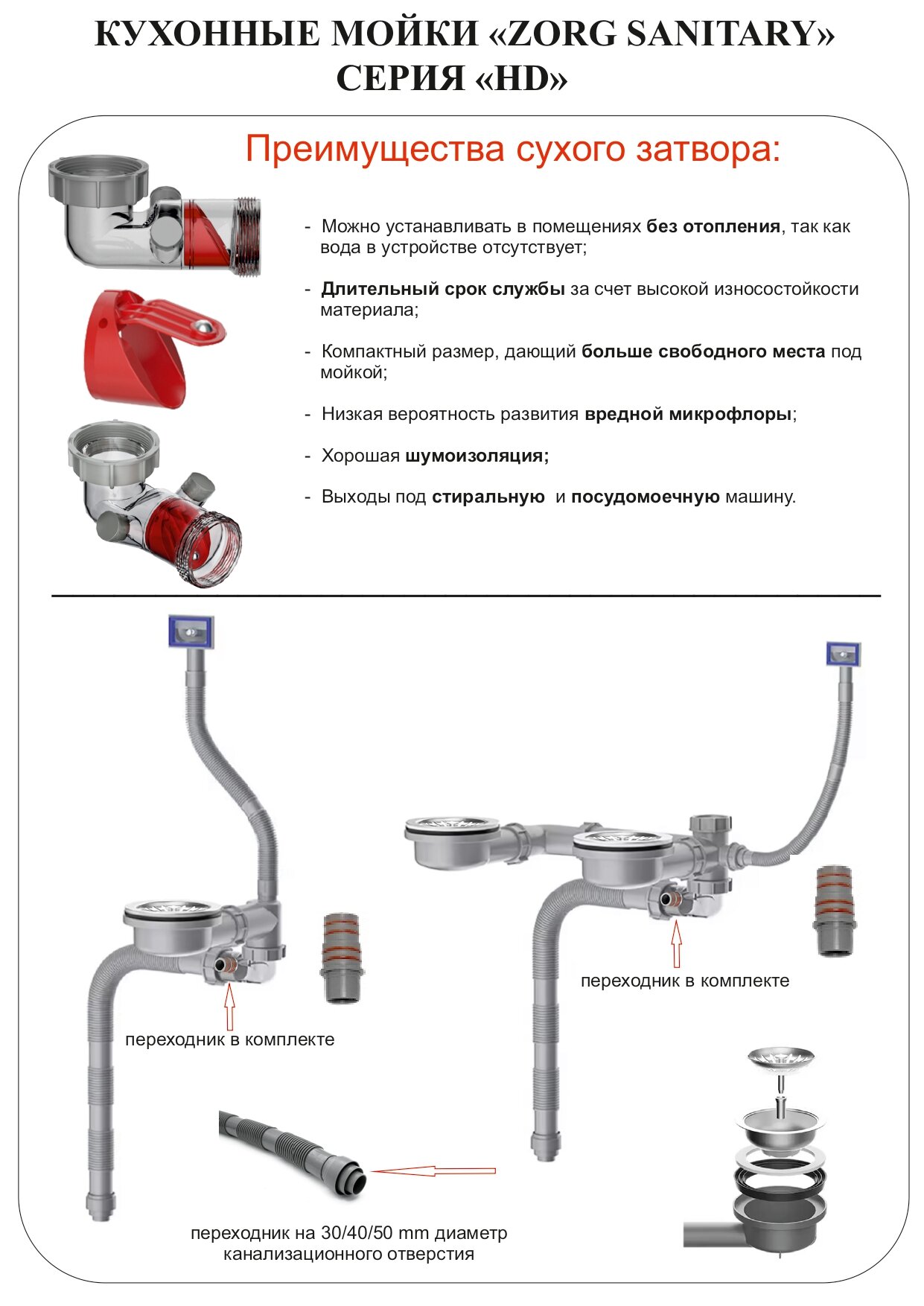 КУХОННЫЕ МОЙКИ «ZORG SANITARY»
СЕРИЯ «HD»

Преимущества сухого затвора:

- Можно устанавливать в помещениях без отопления, так как вода в устройстве отсутствует;

- Длительный срок службы за счет высокой износостойкости материала;

- Компактный размер, дающий больше свободного места под мойкой;

- Низкая вероятность развития вредной микрофлоры;

- Хорошая шумоизоляция;

- Выходы под стиральную и посудомоечную машину.

переходник в комплекте

переходник в комплекте

переходник на 30/40/50 mm диаметр канализационного отверстия